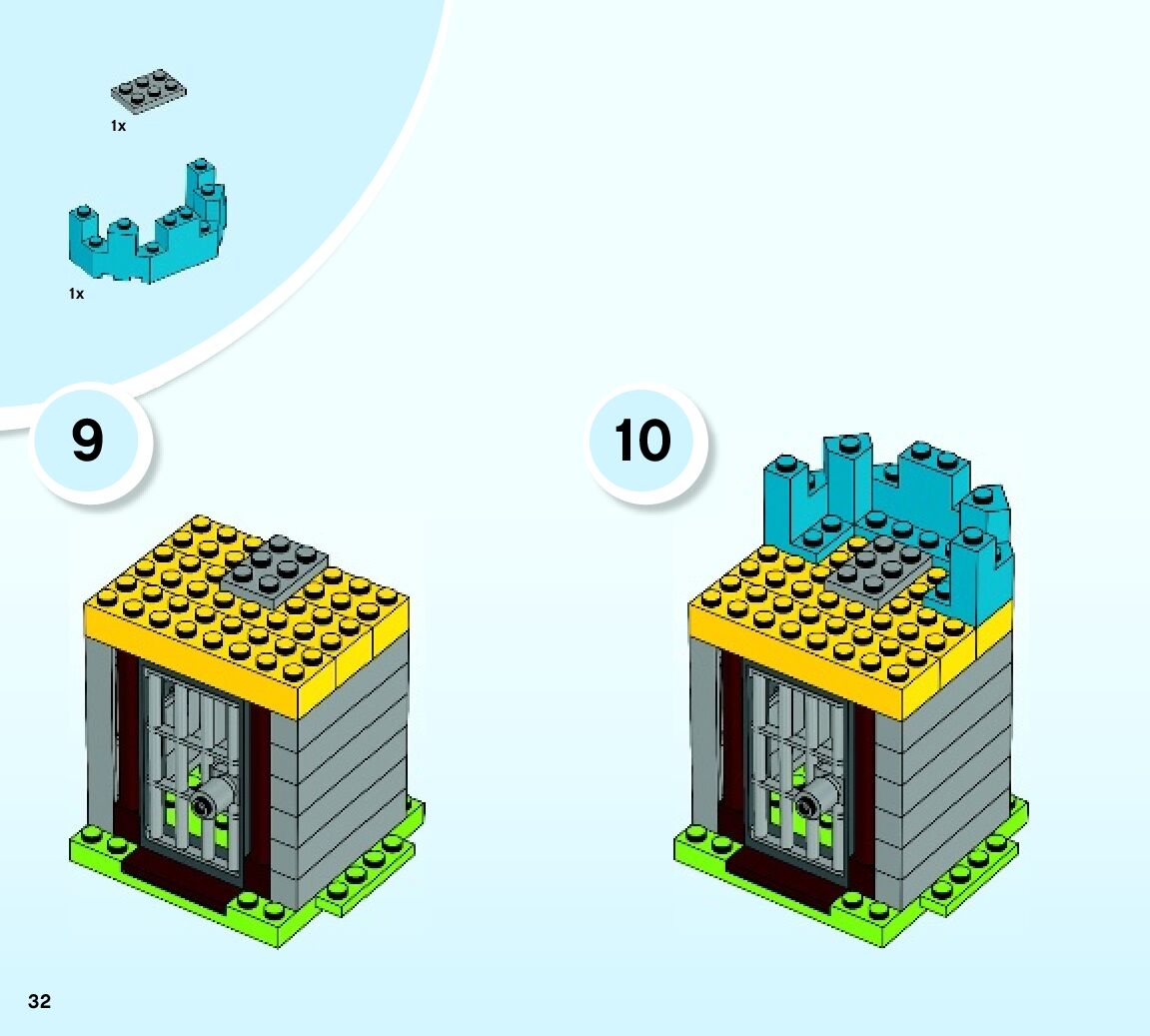 1x

1x

9

10

32