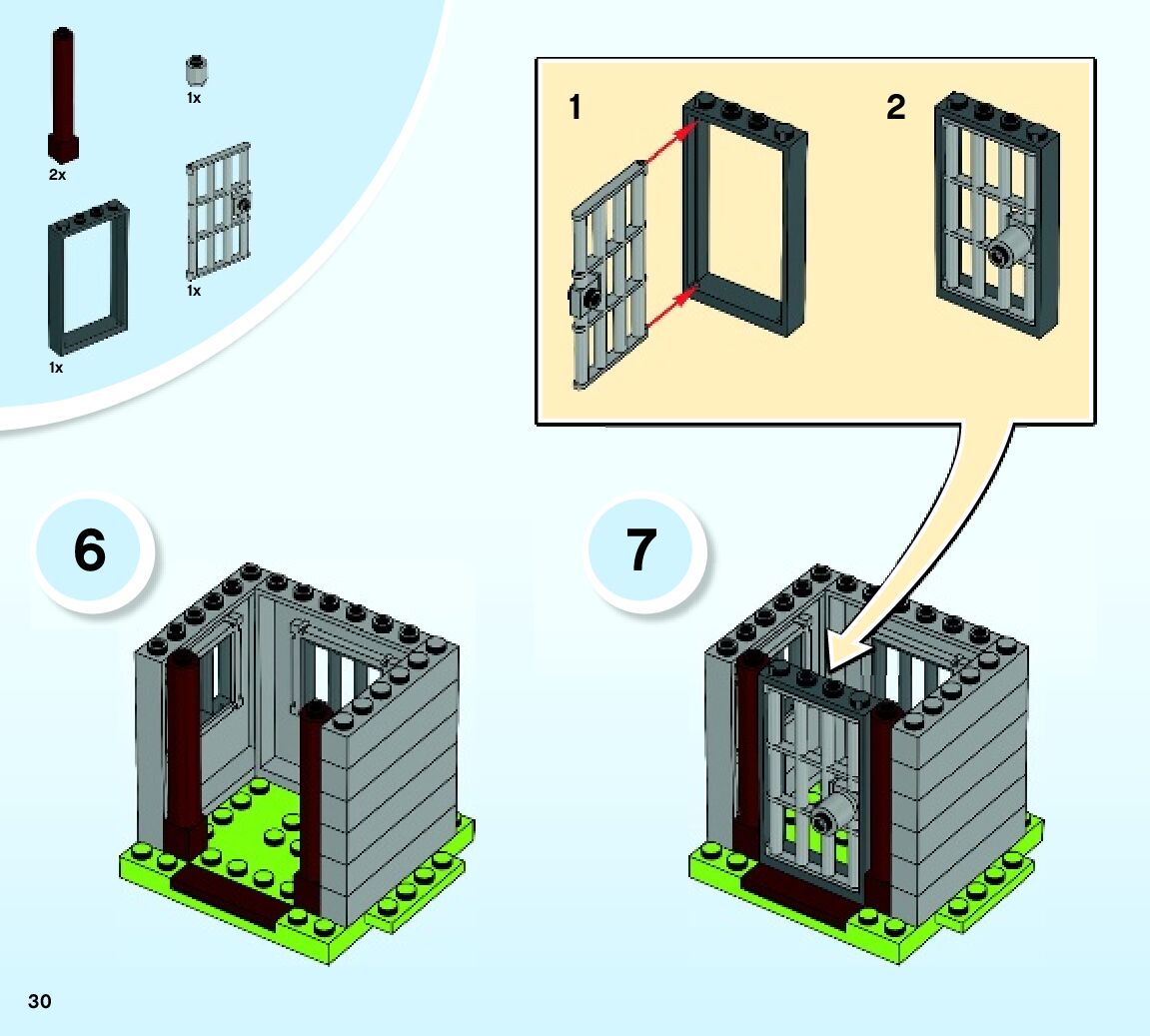 2x

1x

1x

1x

1

2

6

7

30