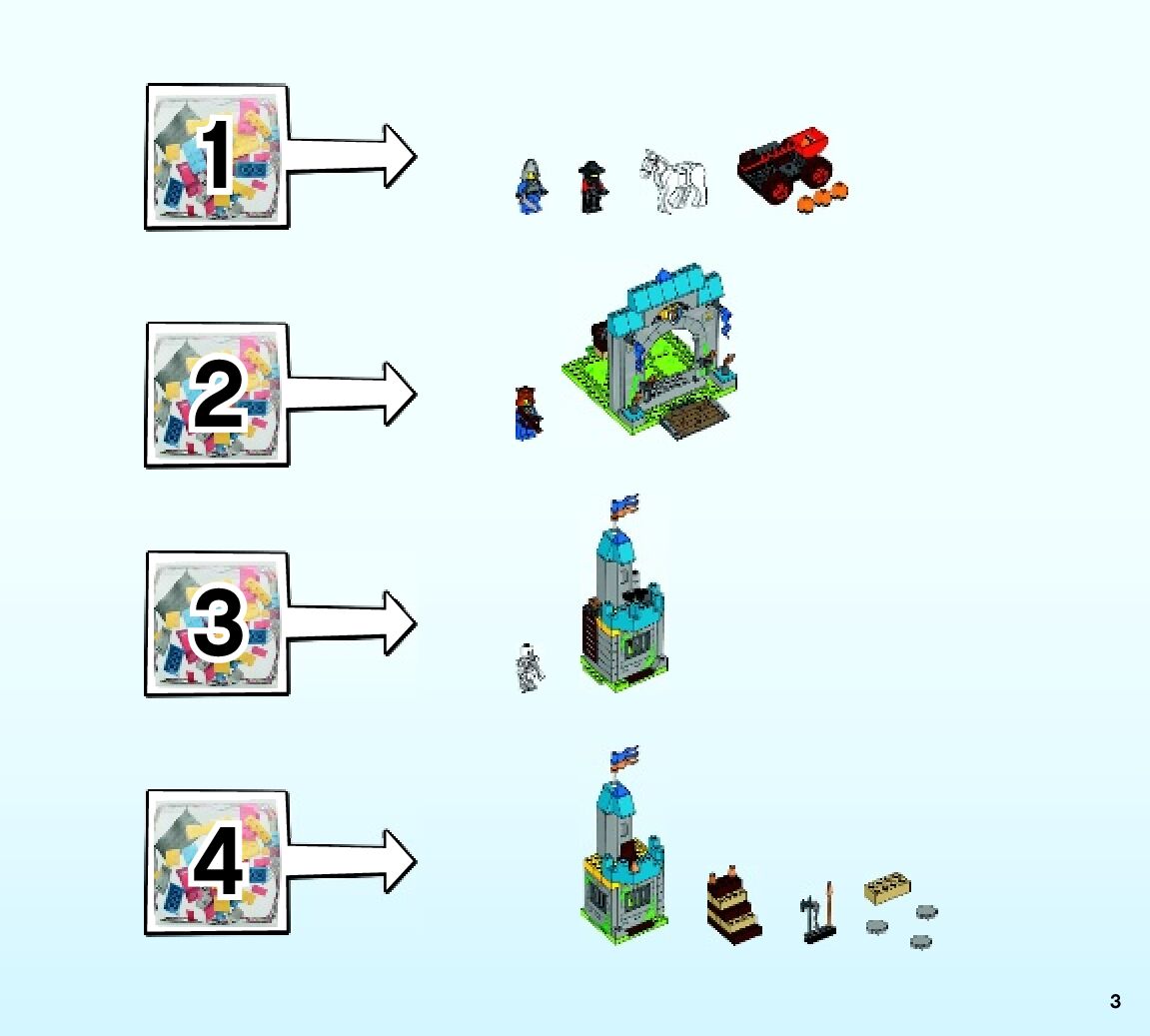 1

2

3

4

3