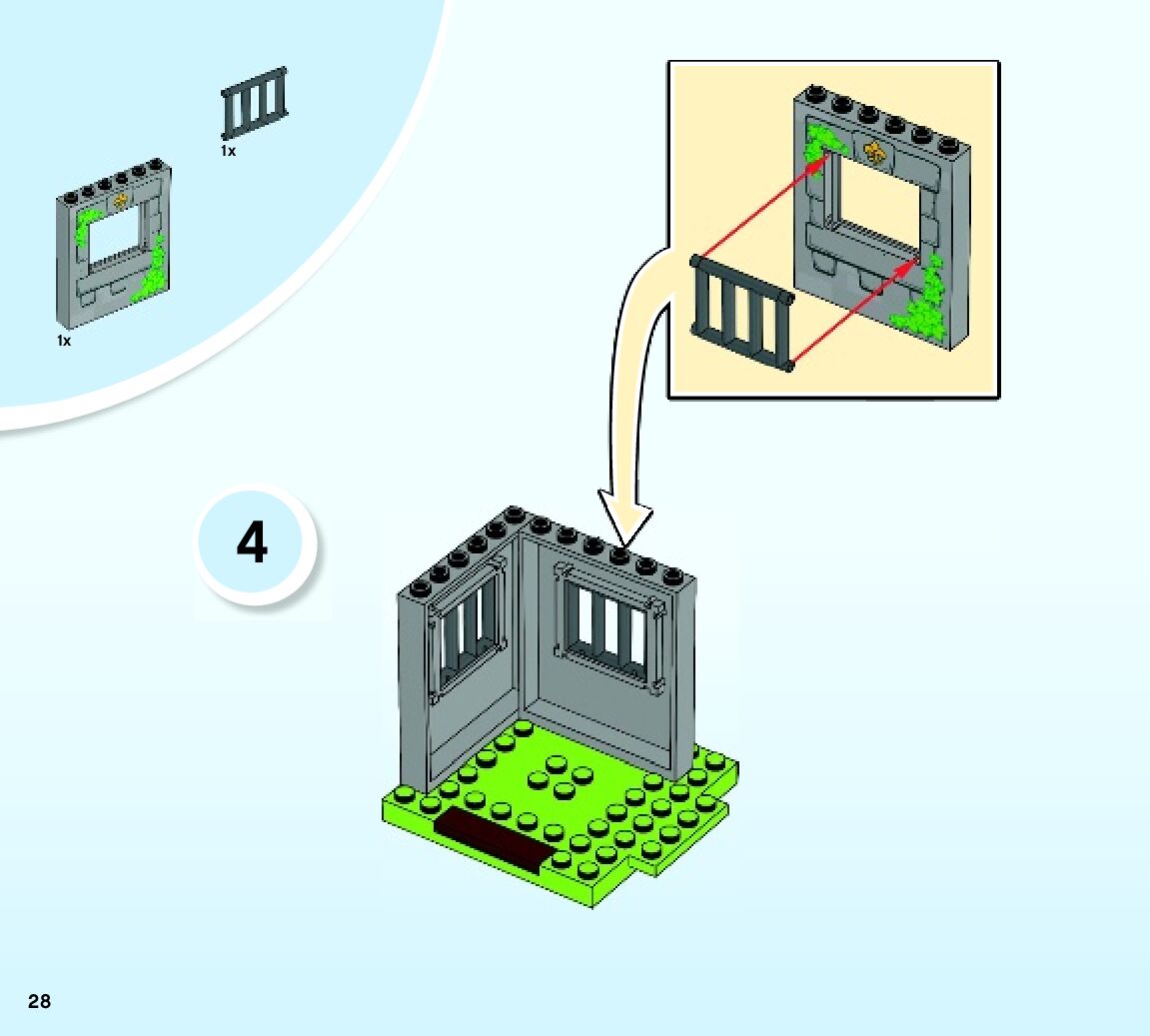 1x

1x

4

28