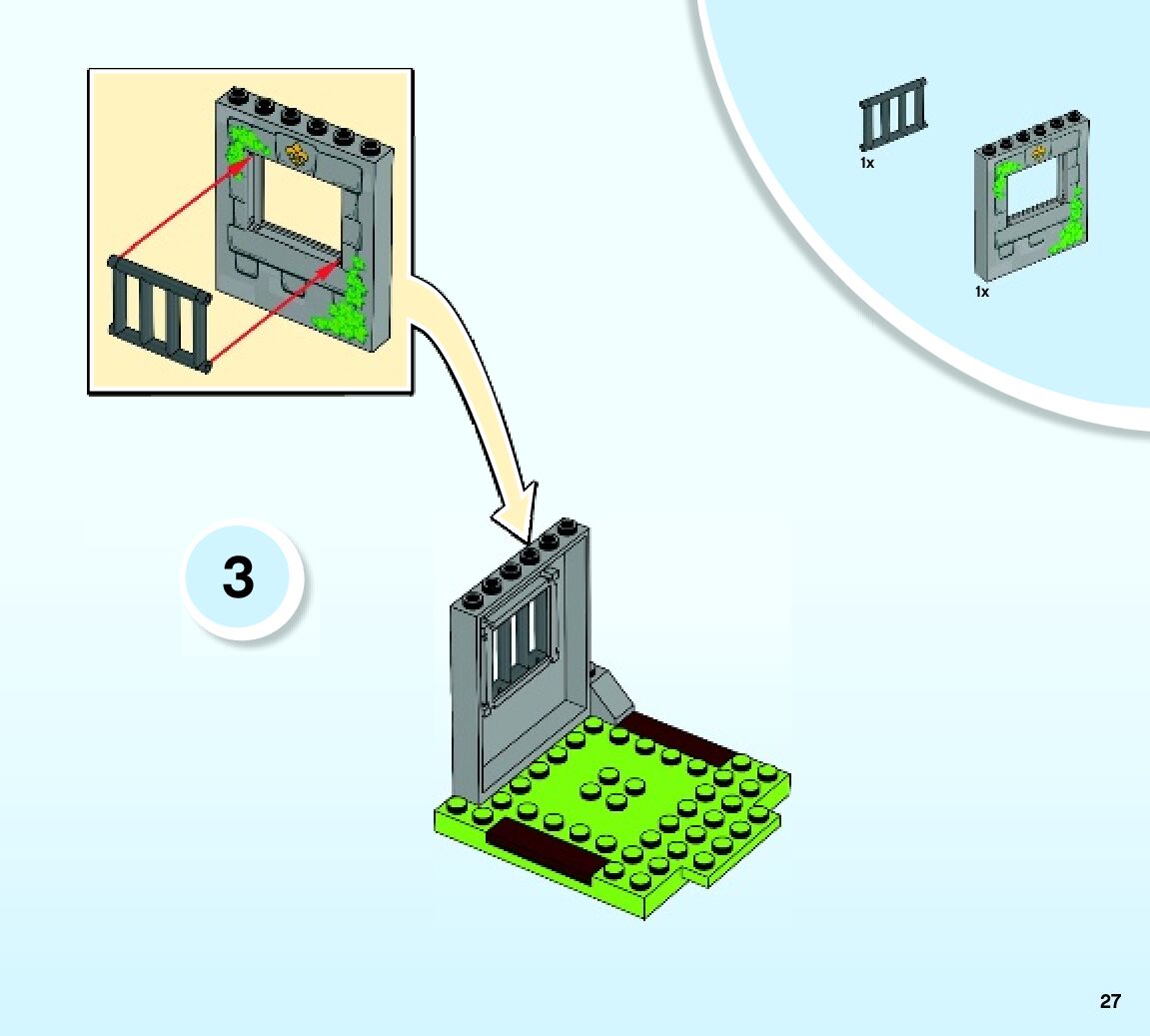 1x

1x

3

27