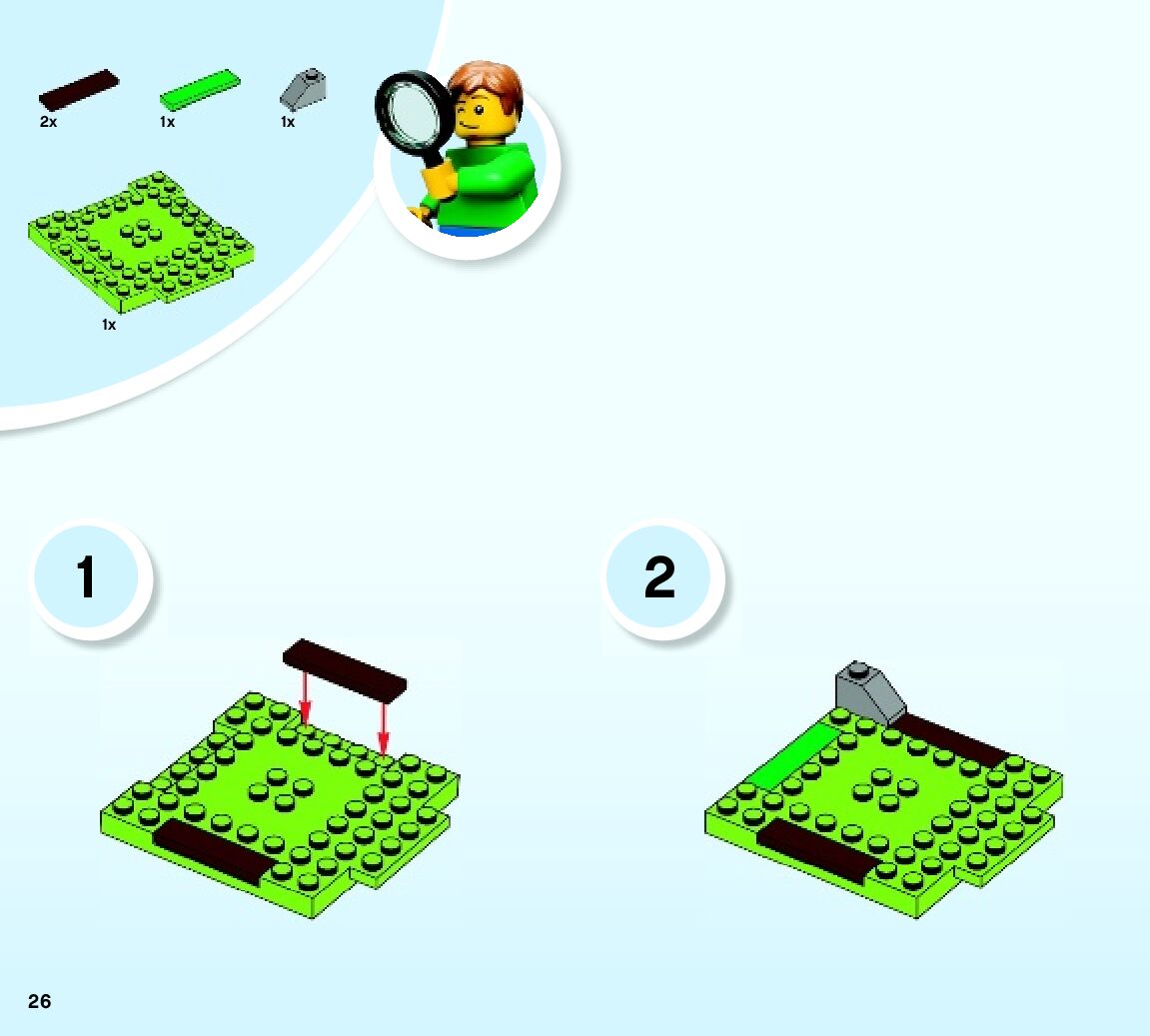 2x
1x
1x
1x

1

2

26