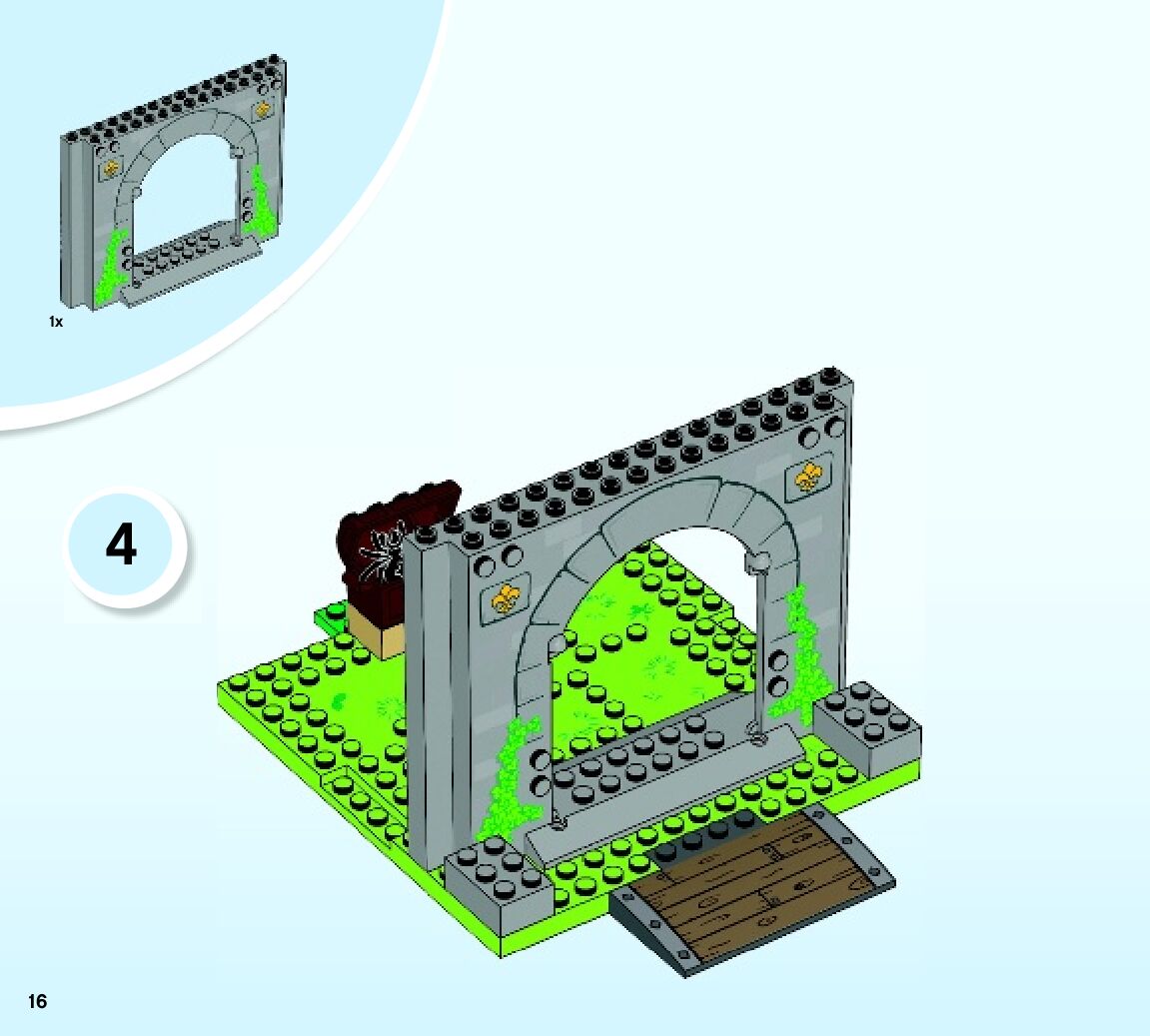 1x

4

16