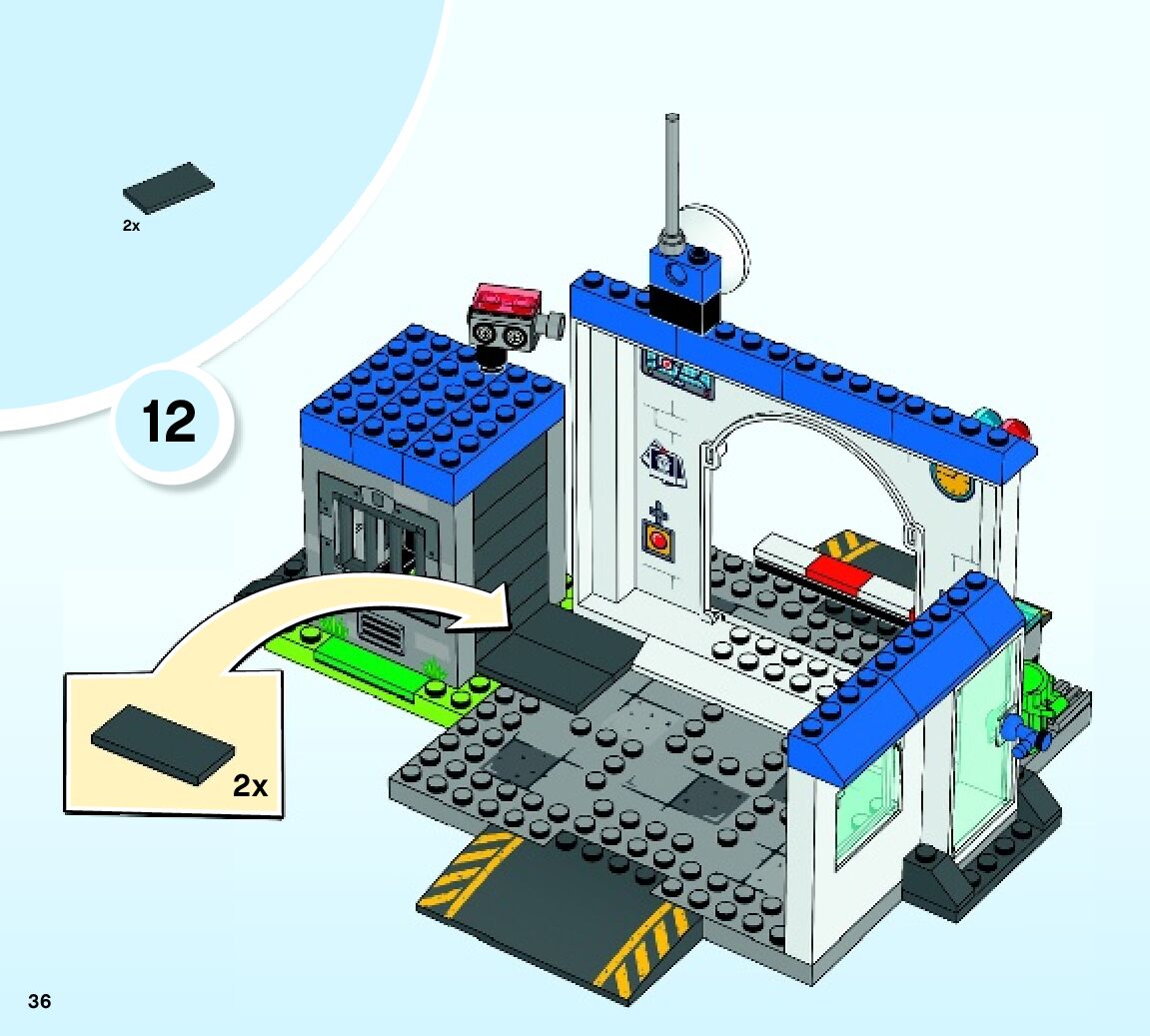 2x

12

2x

36