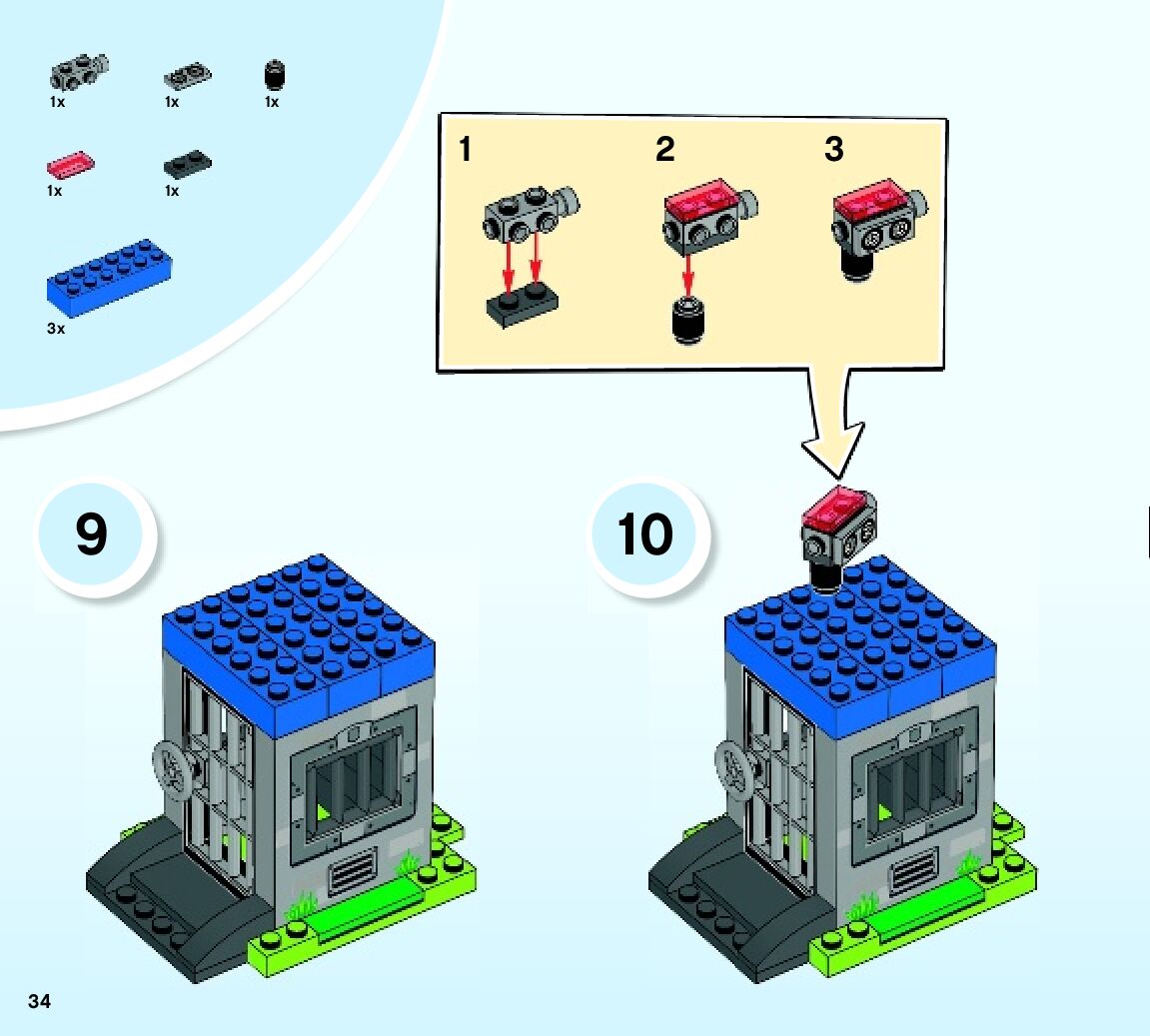 1x 1x 1x

1x 1x

3x

1 2 3

9

10

34