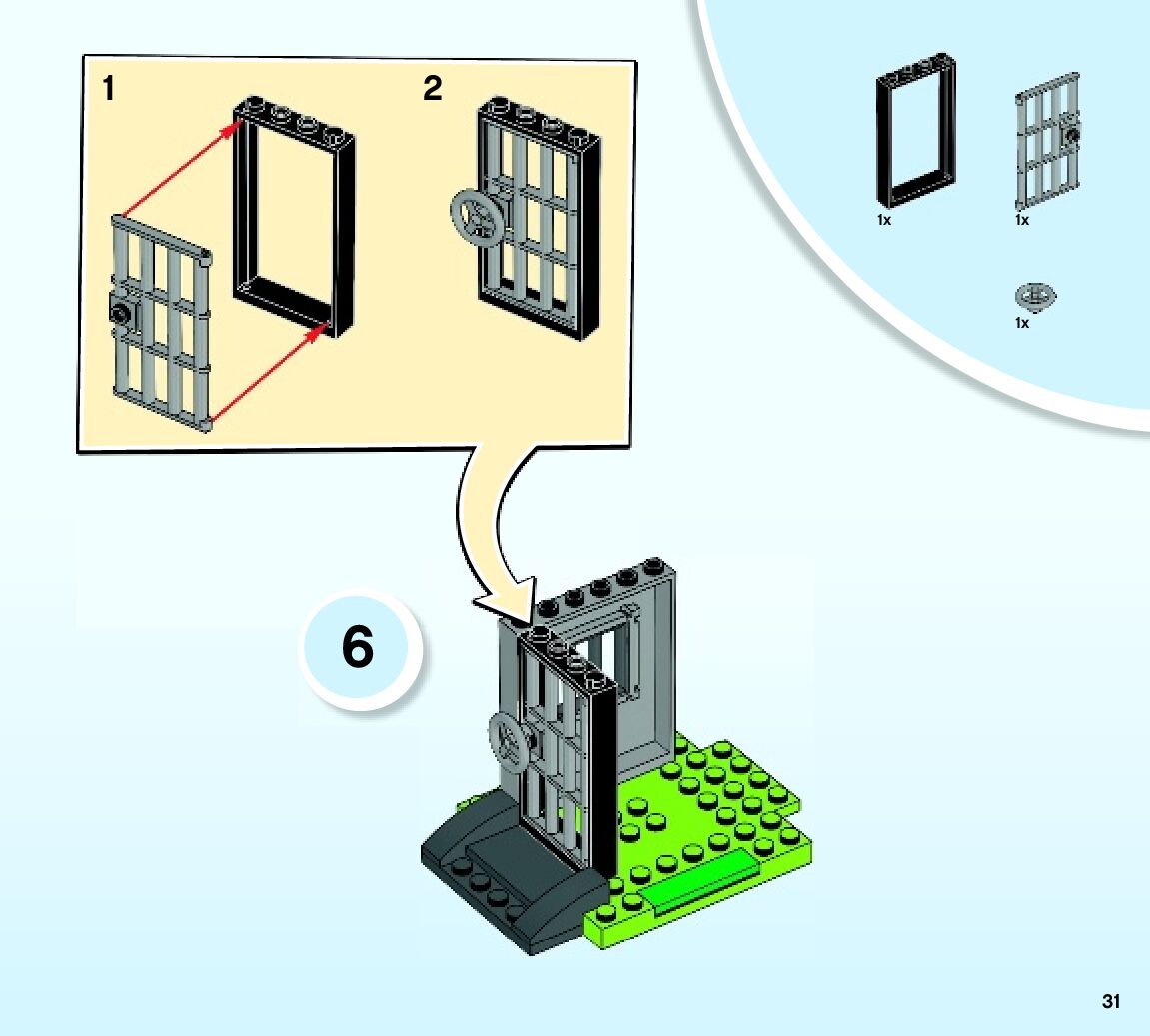 1

2

1x

1x

1x

6

31