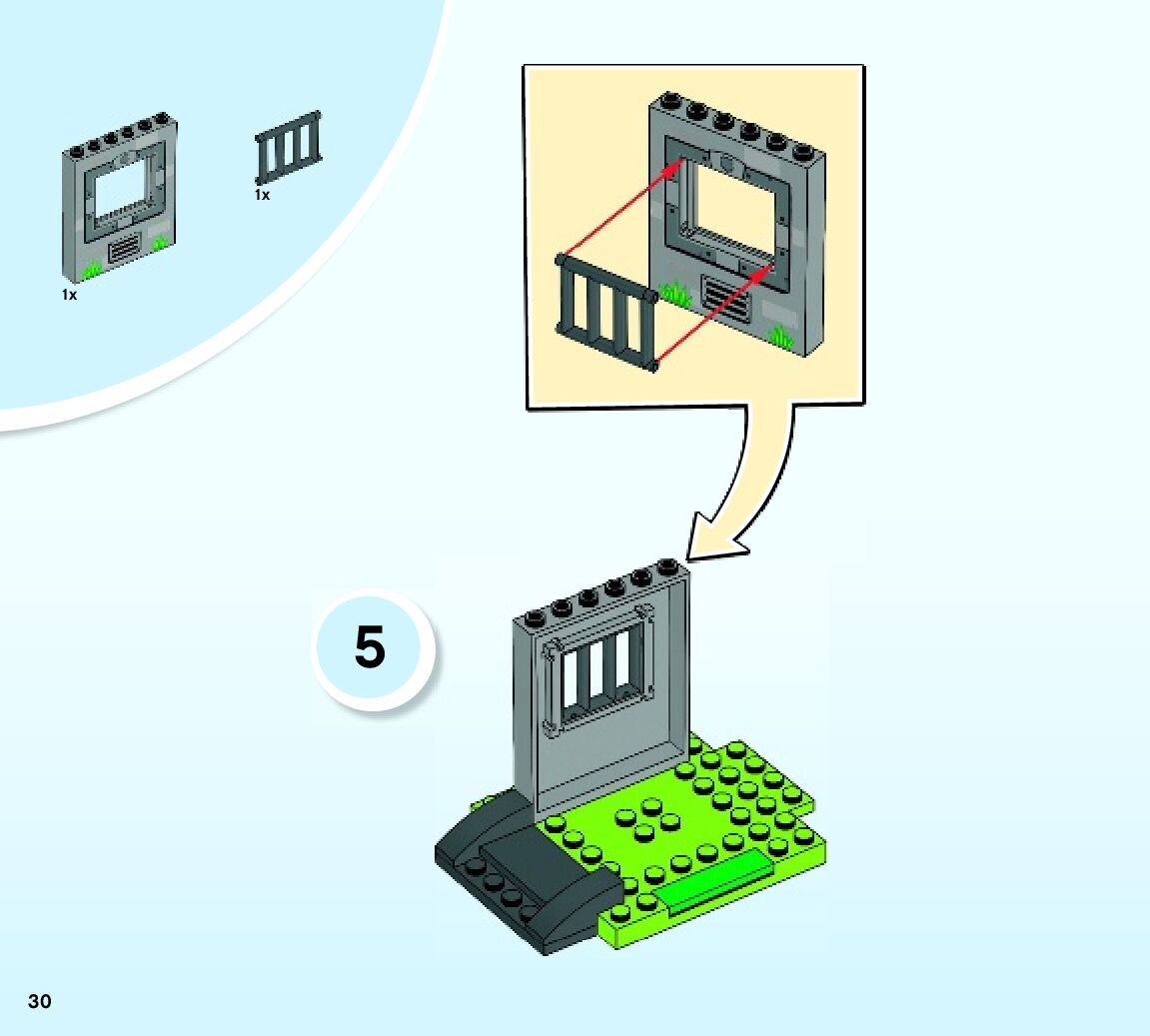 1x

1x

5

30