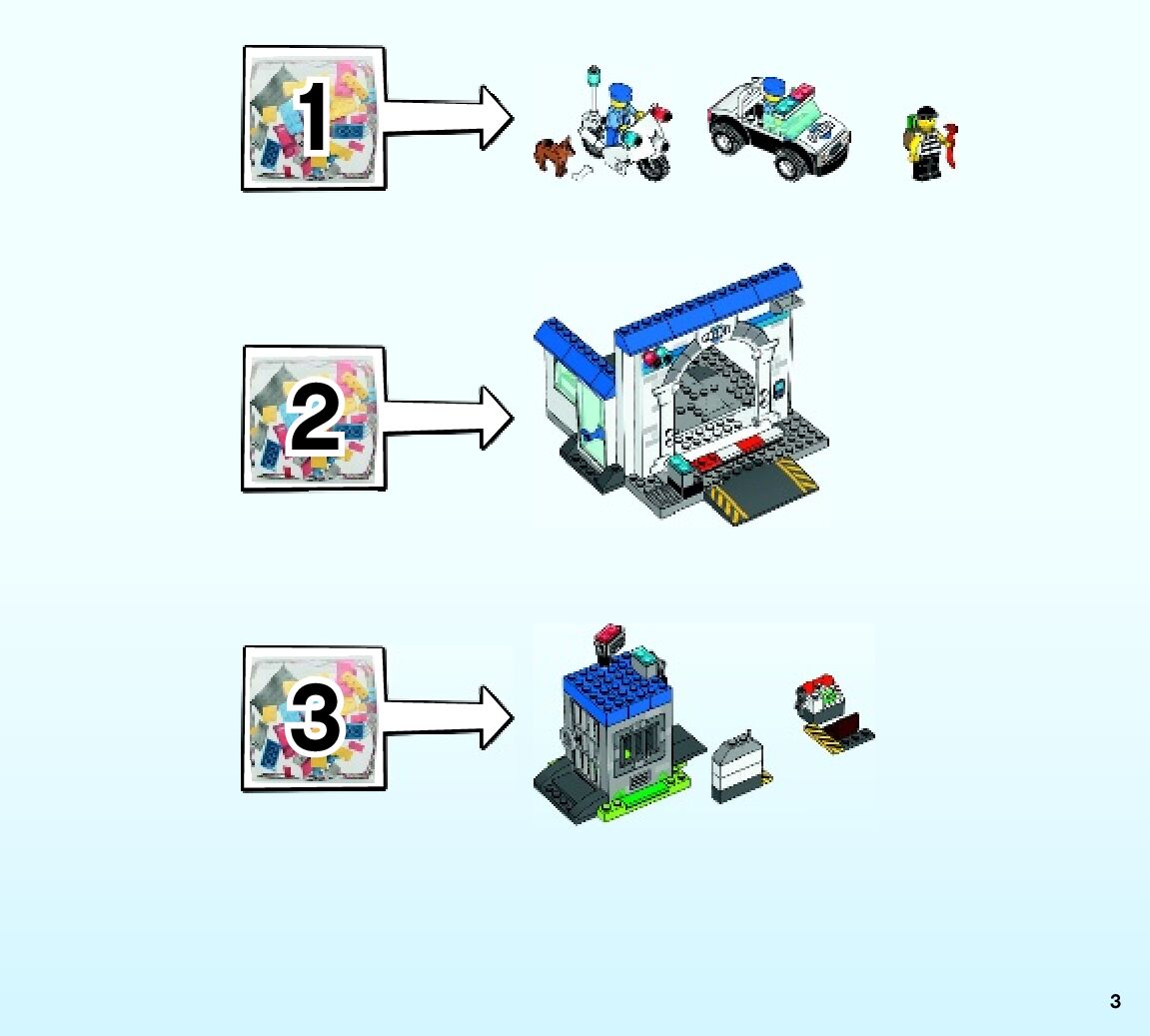 1

2

3

3