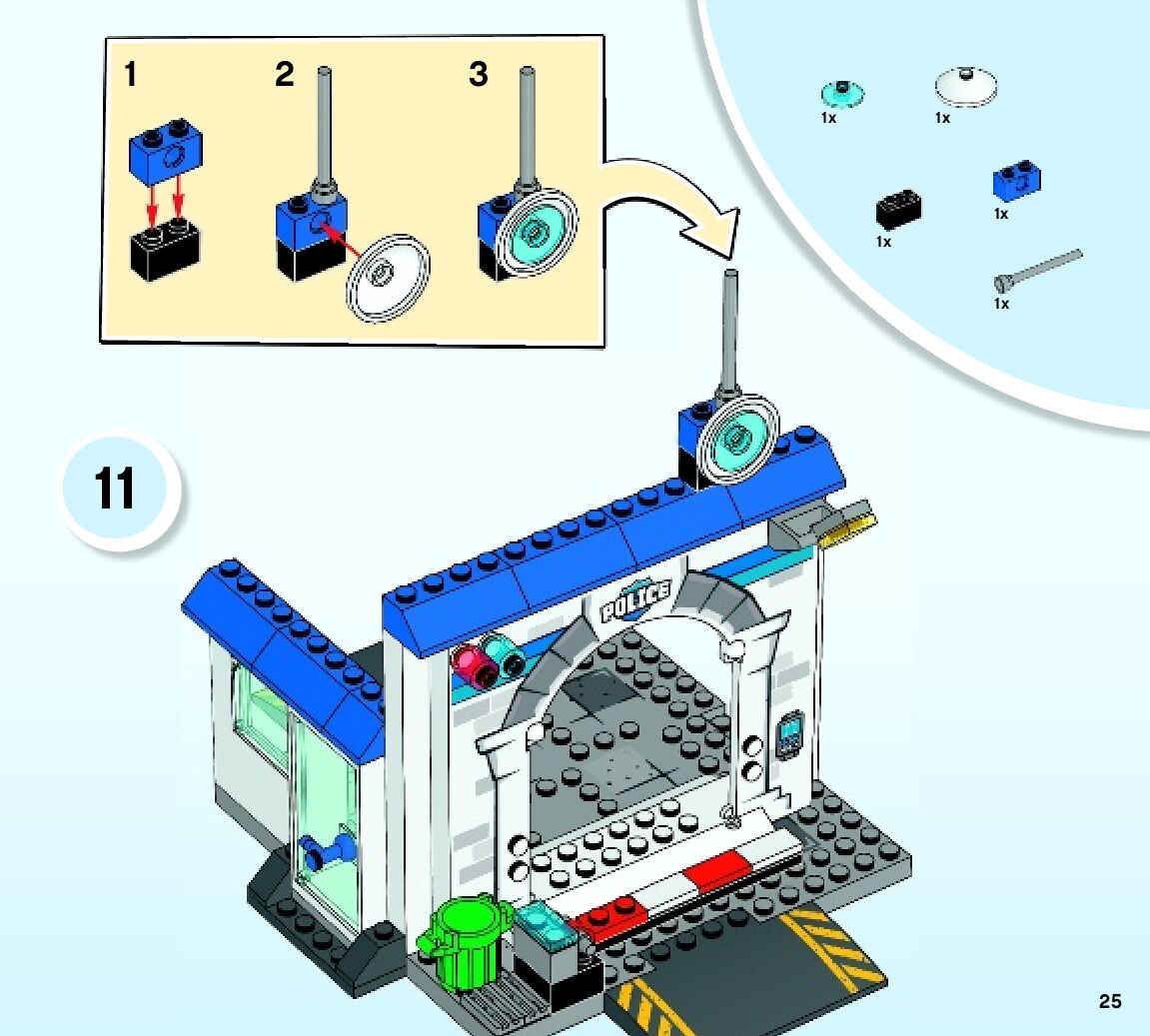 1

2

3

1x 1x

1x

1x

1x

11

POLICE

25