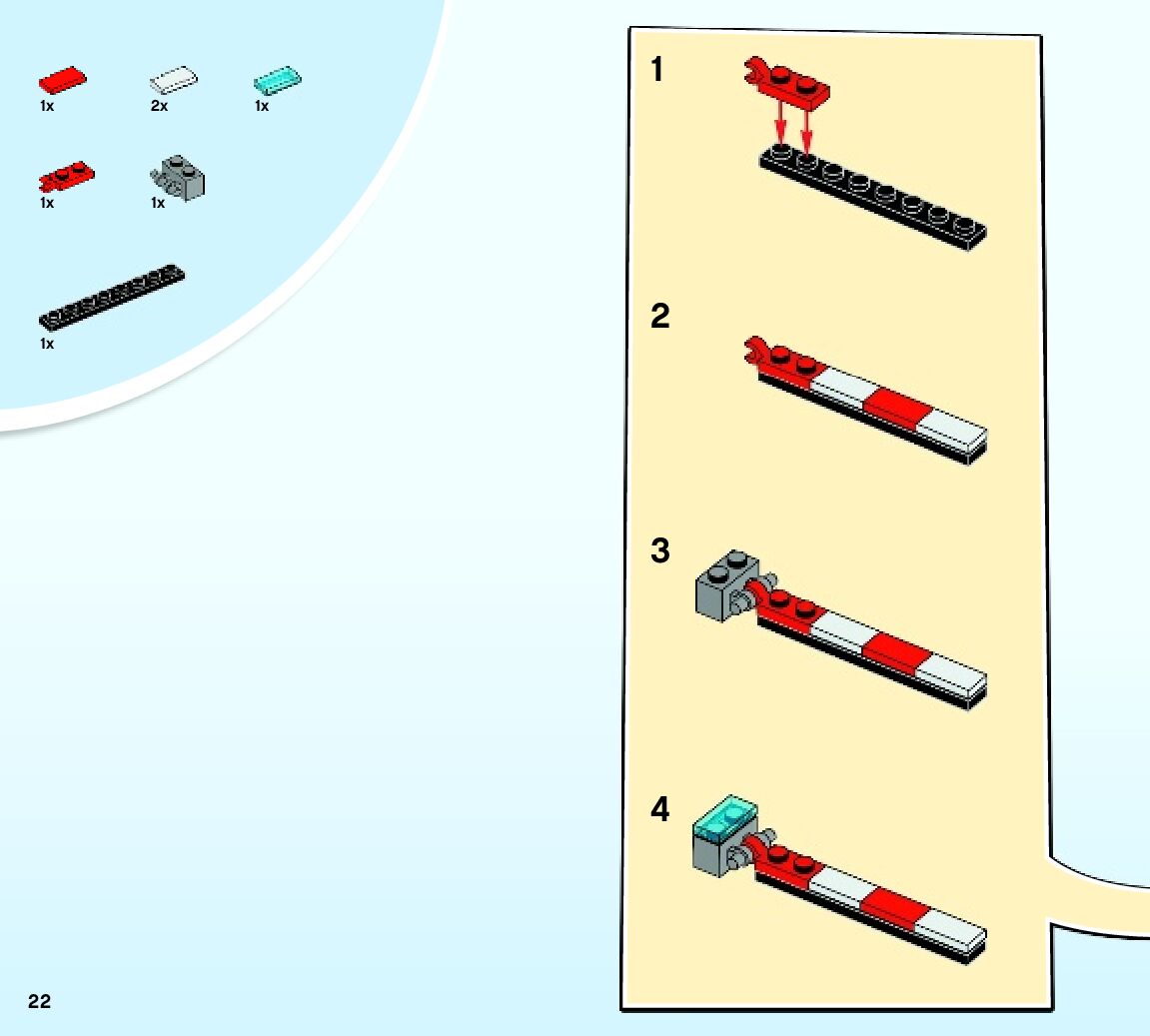 1x
2x
1x
1x
1x
1x

1

2

3

4

22