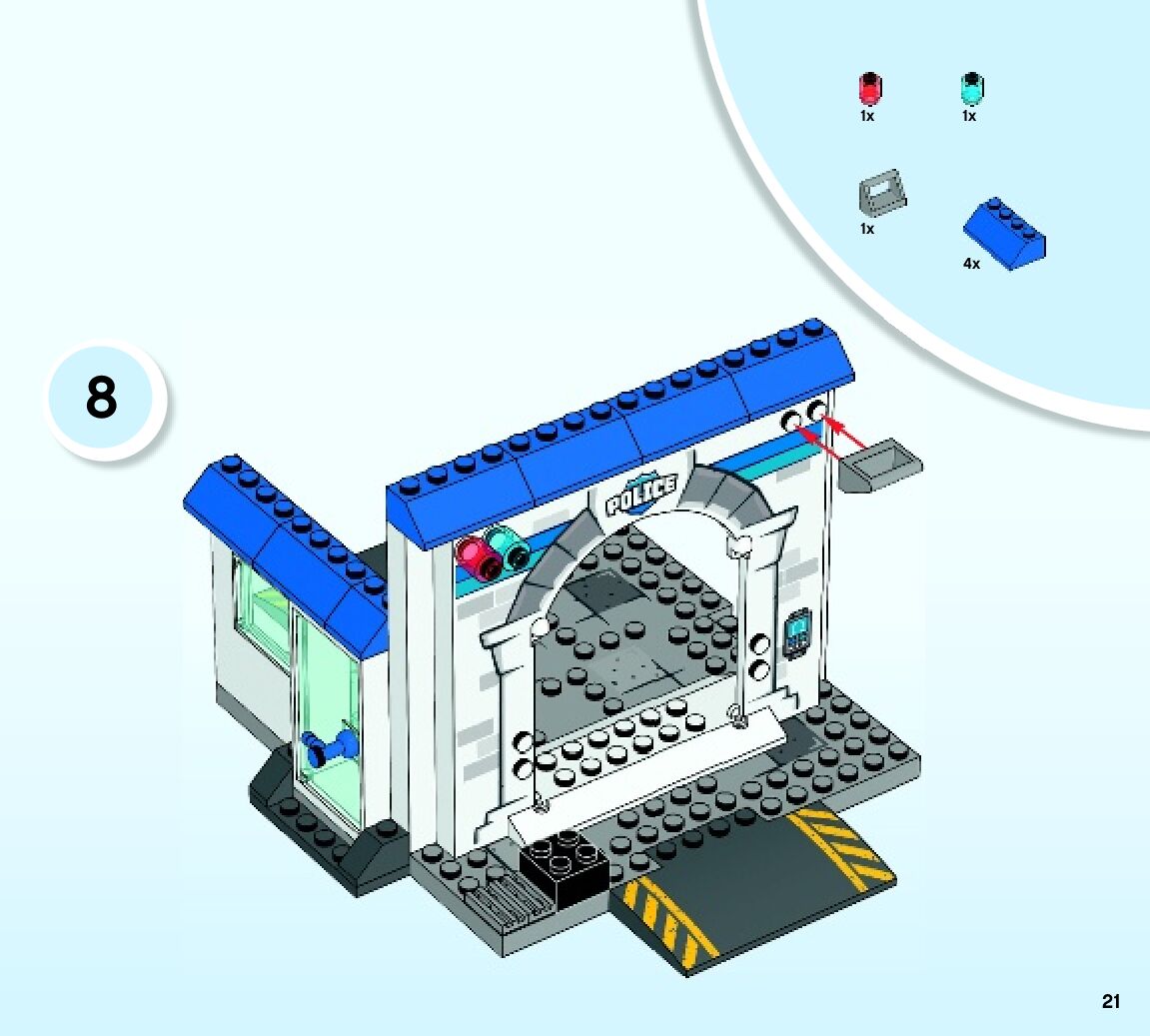 1x
1x
1x
4x
8
POLICE
21