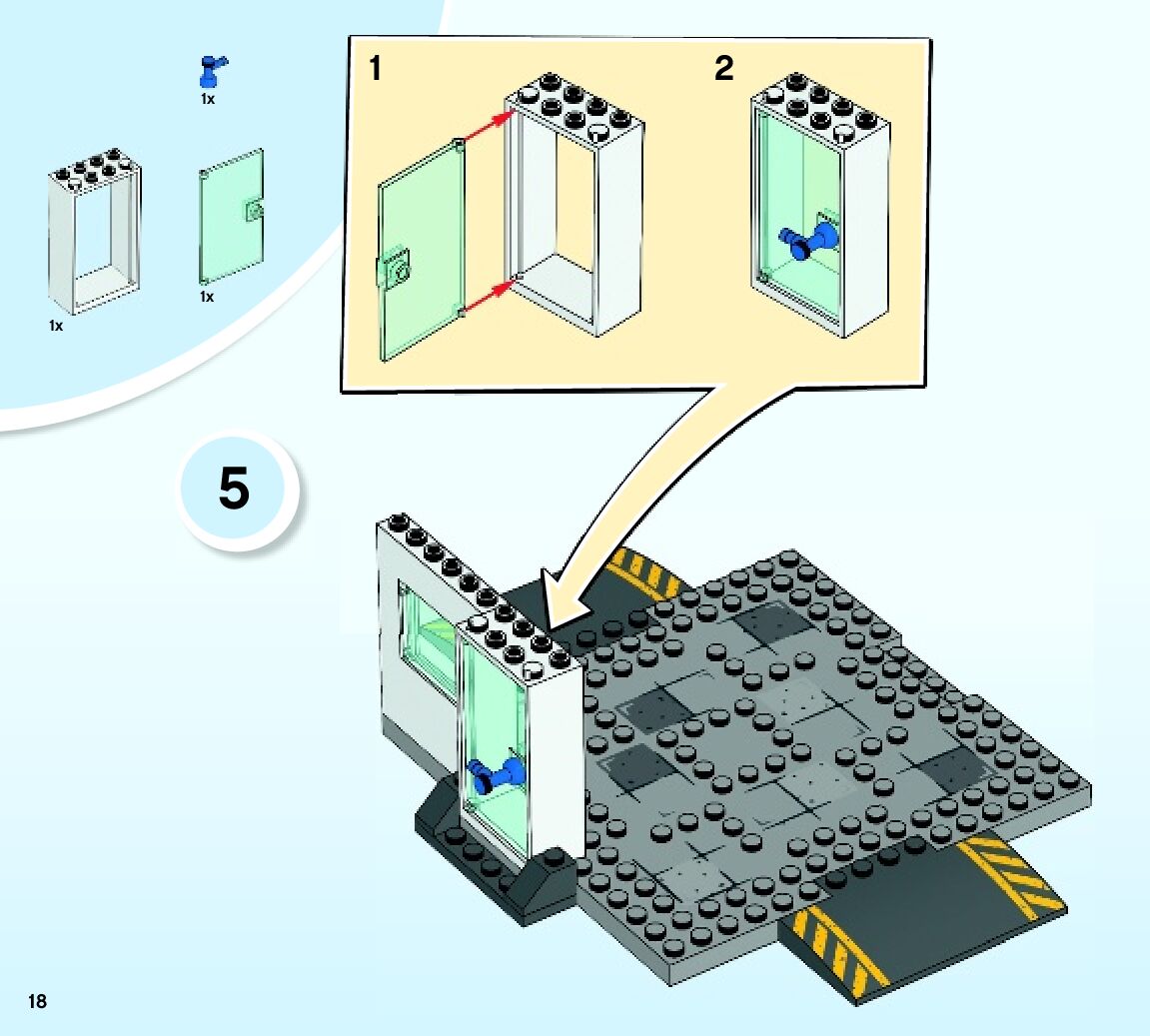 1x

1x

1x

1

2

5

18