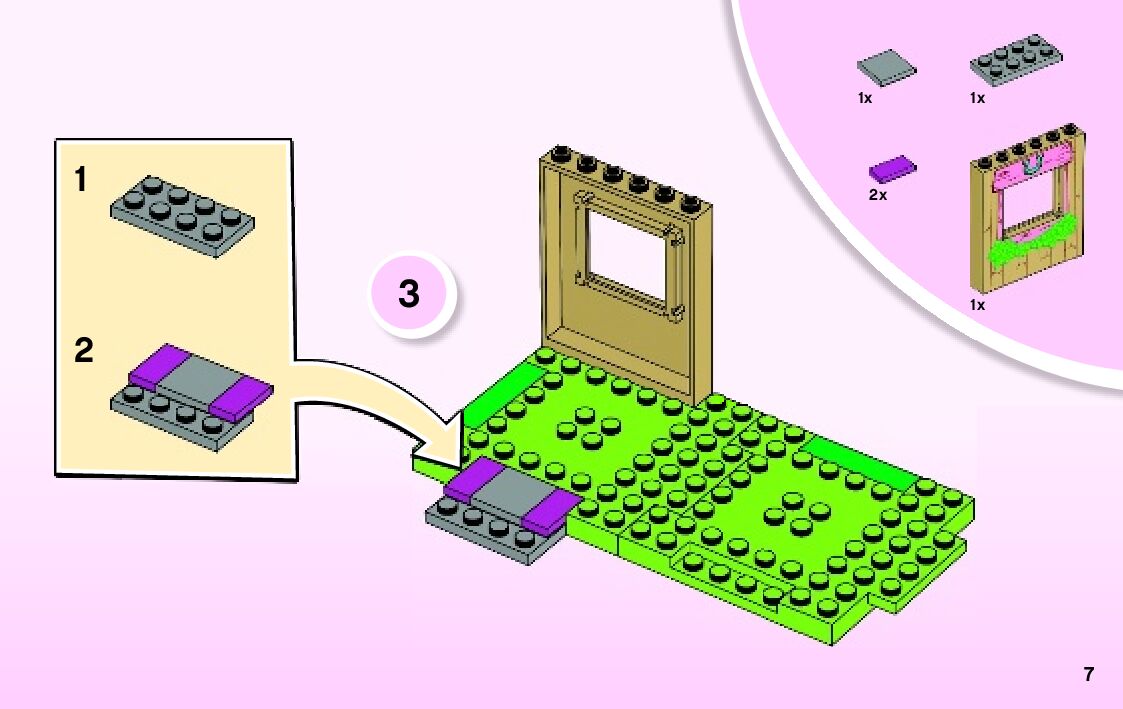 1x

1x

2x

1x

1

2

3

7