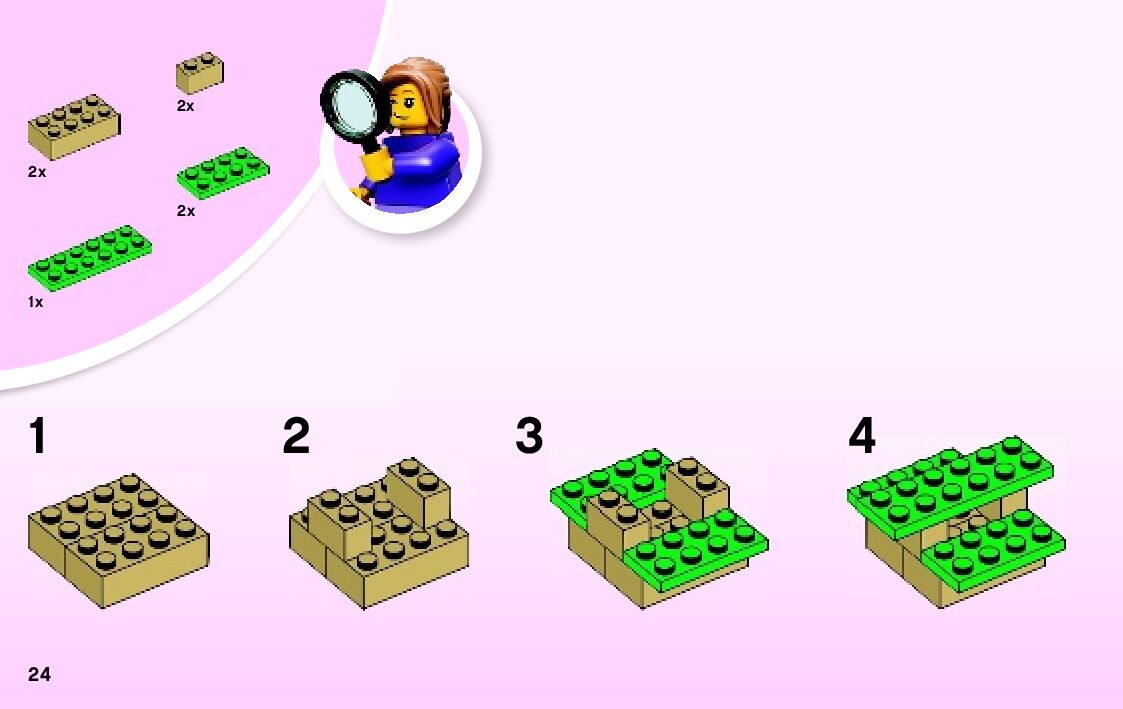 2x

2x

2x

1x

1

2

3

4

24