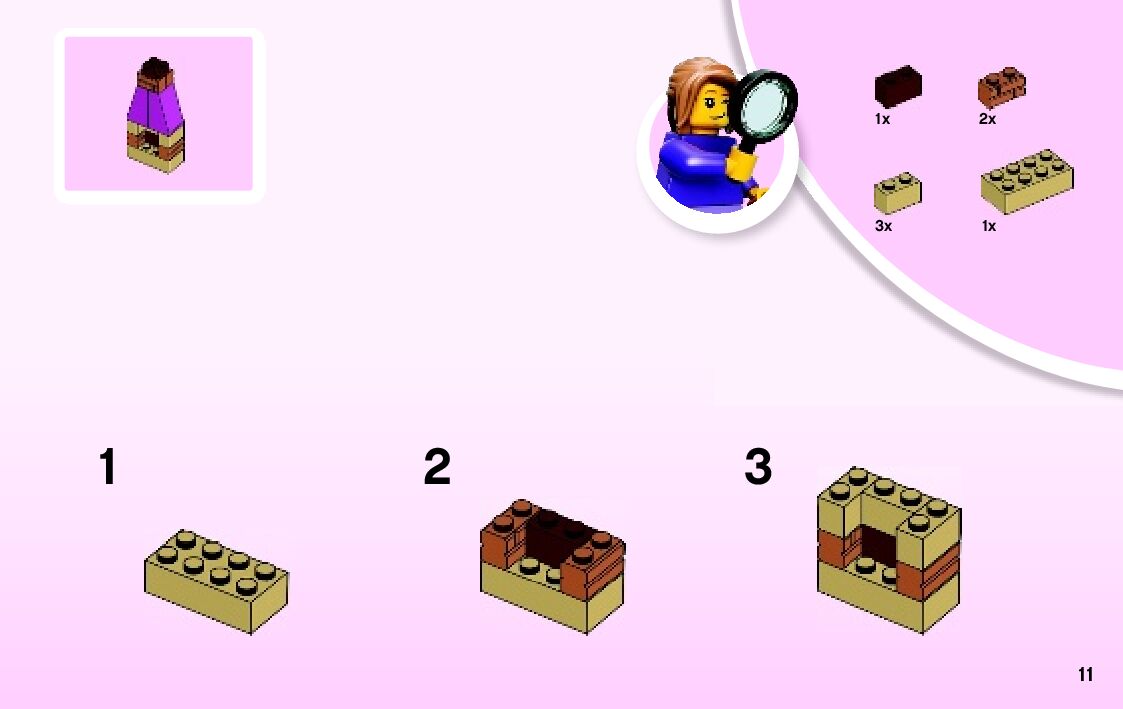 1x

2x

3x

1x

1

2

3

11