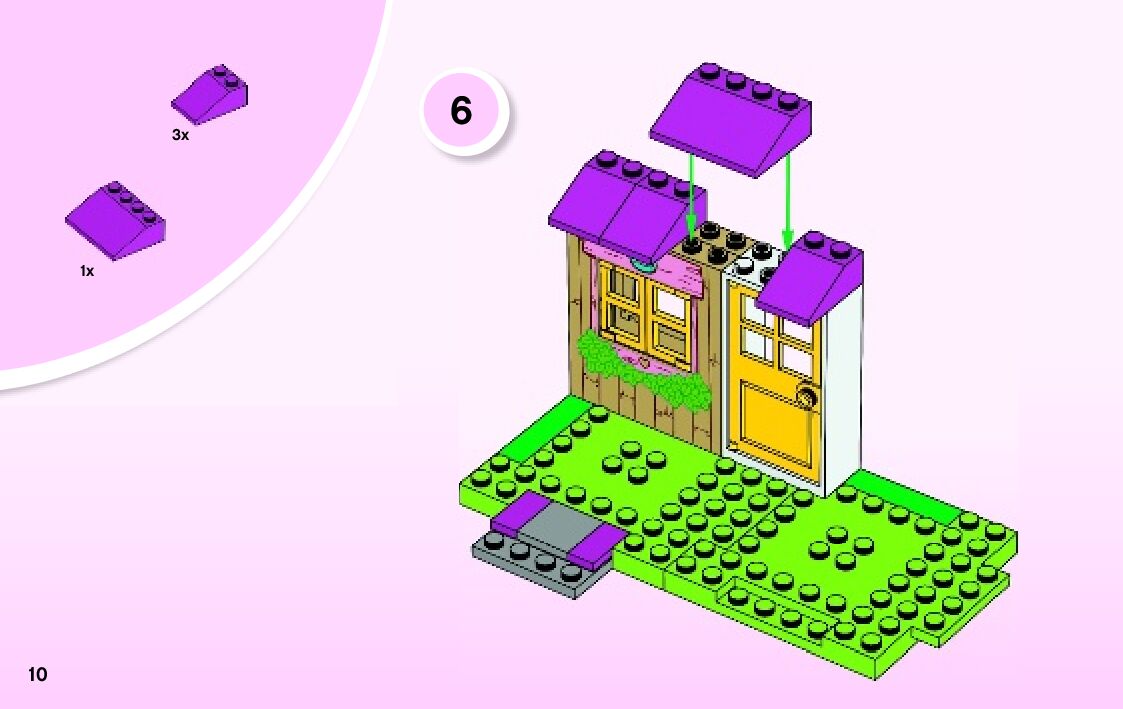 3x

1x

6

10