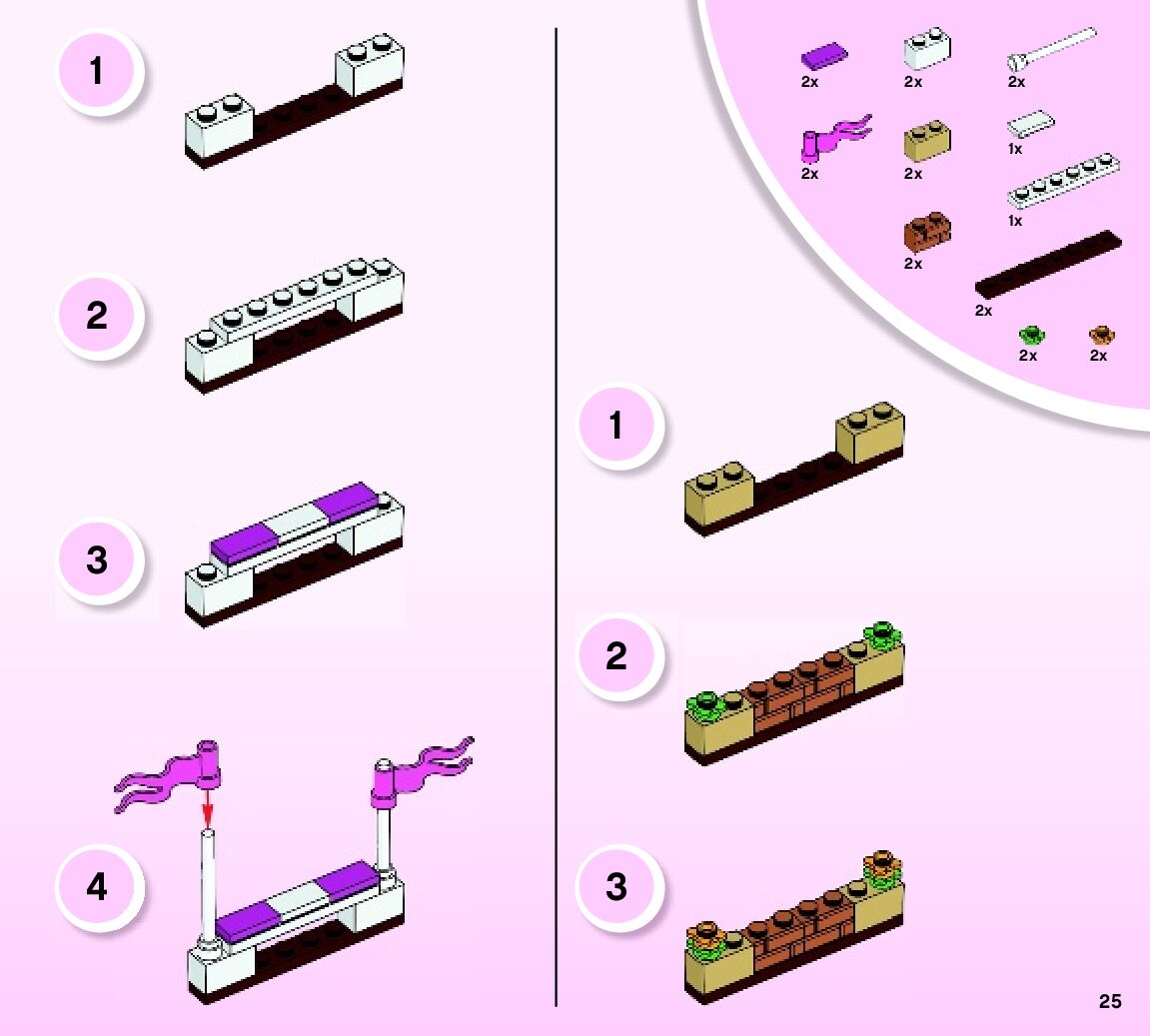 1

2

3

4

2x
2x
2x
2x
2x
1x
1x
2x
2x
2x
2x

1

2

3

25