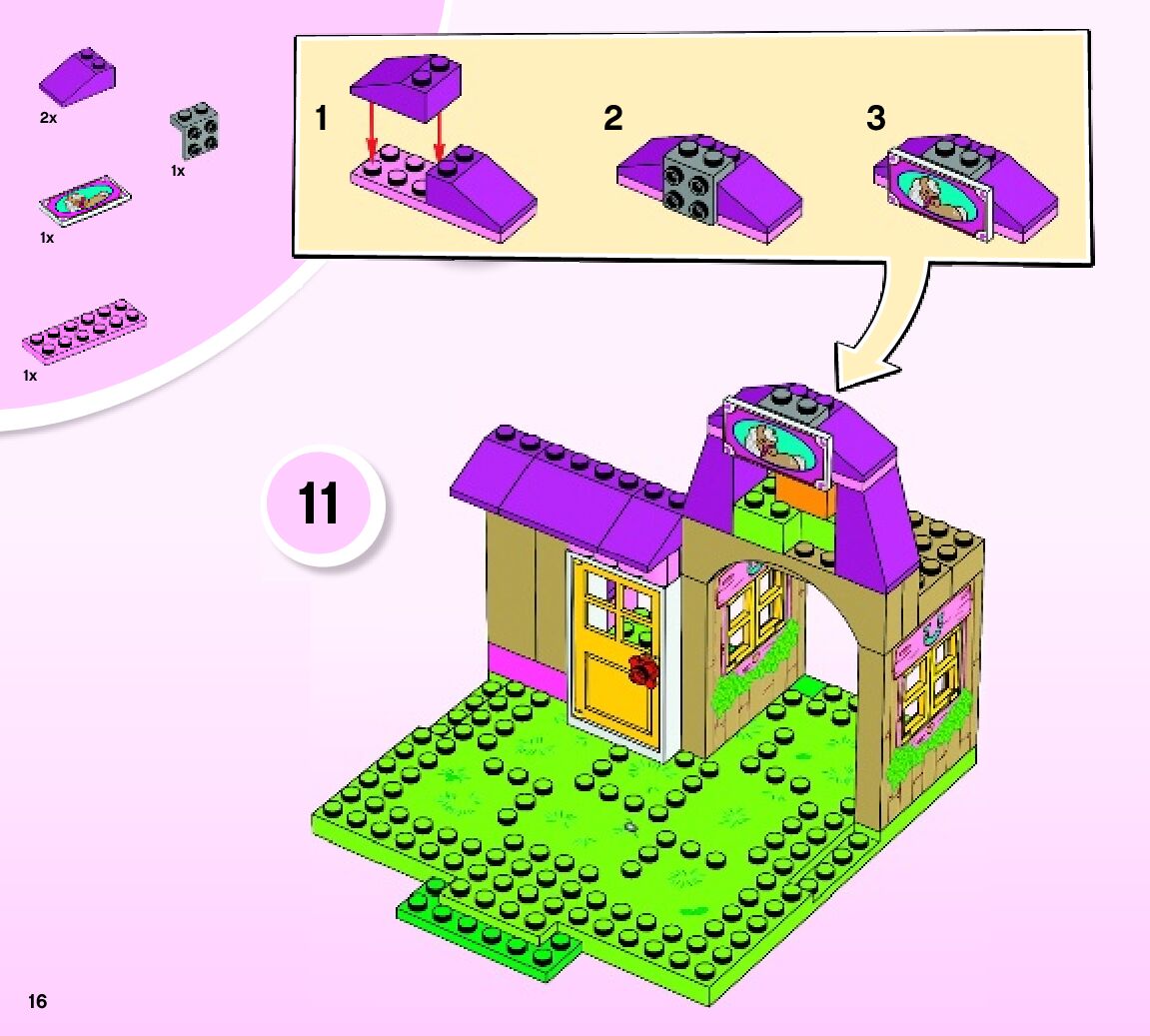 2x

1x

1x

1x

1

2

3

11

16