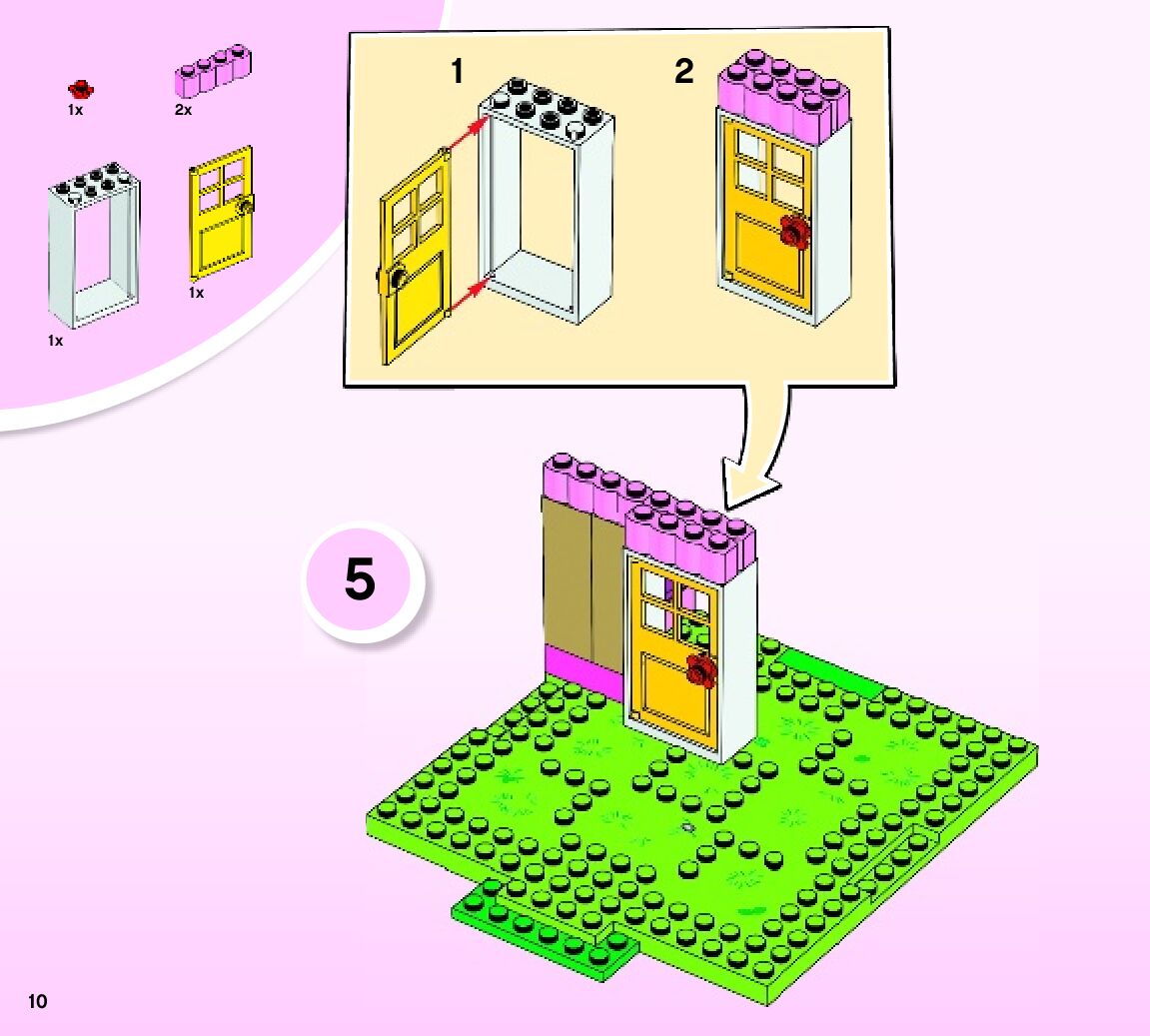 1x
2x
1x
1x
1
2
5
10