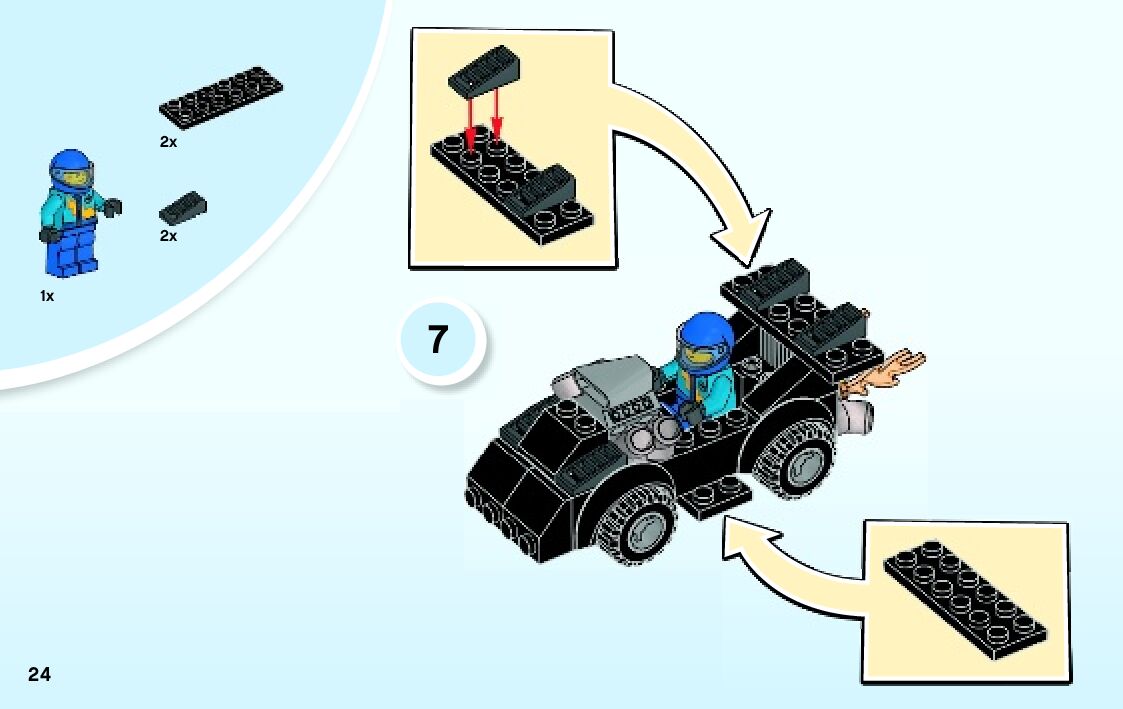 2x

2x

1x

7

24