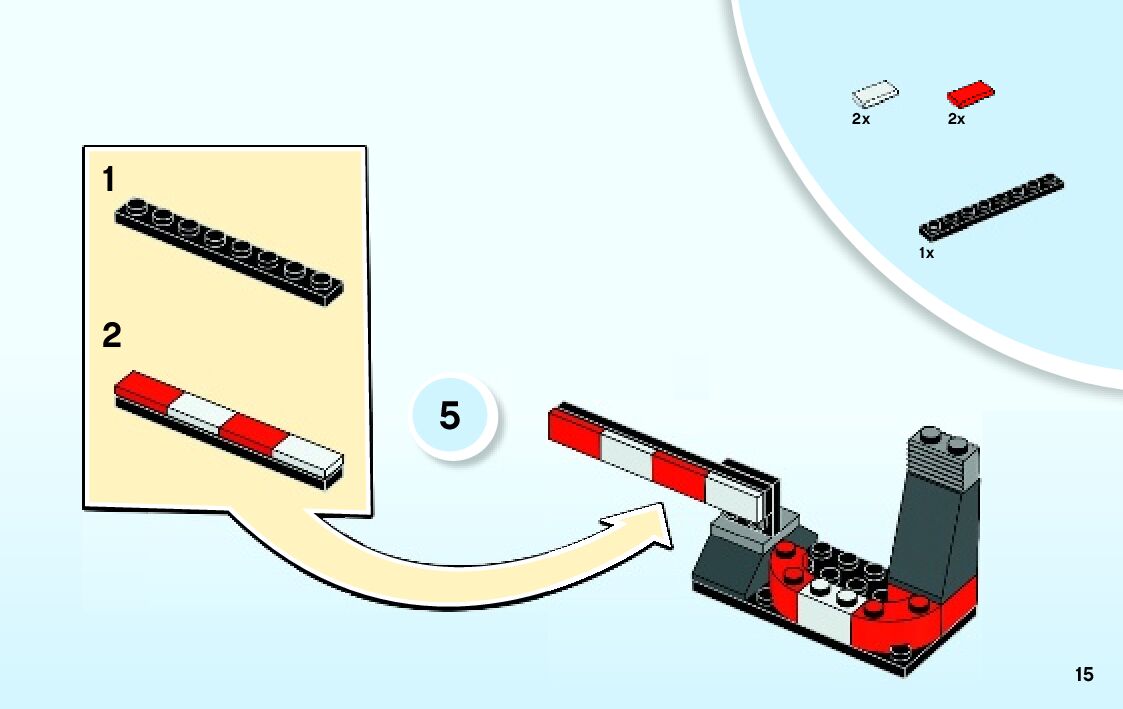 2x
2x
1x
1
2
5
15