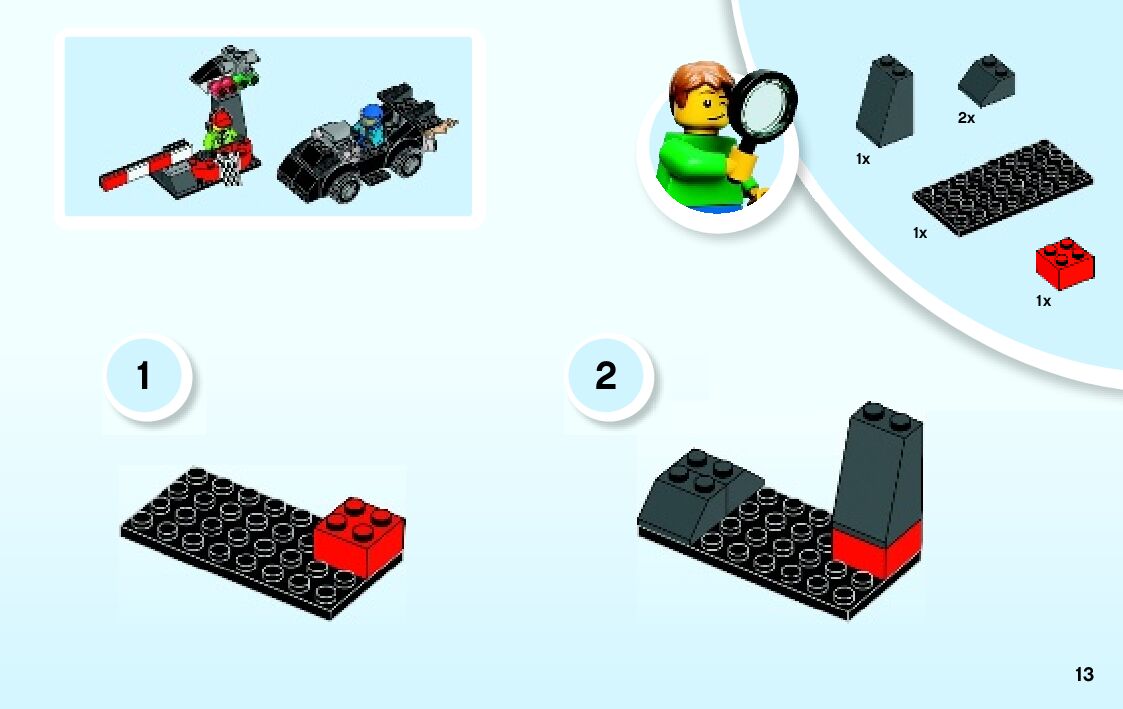 1x

2x

1x

1x

1

2

13