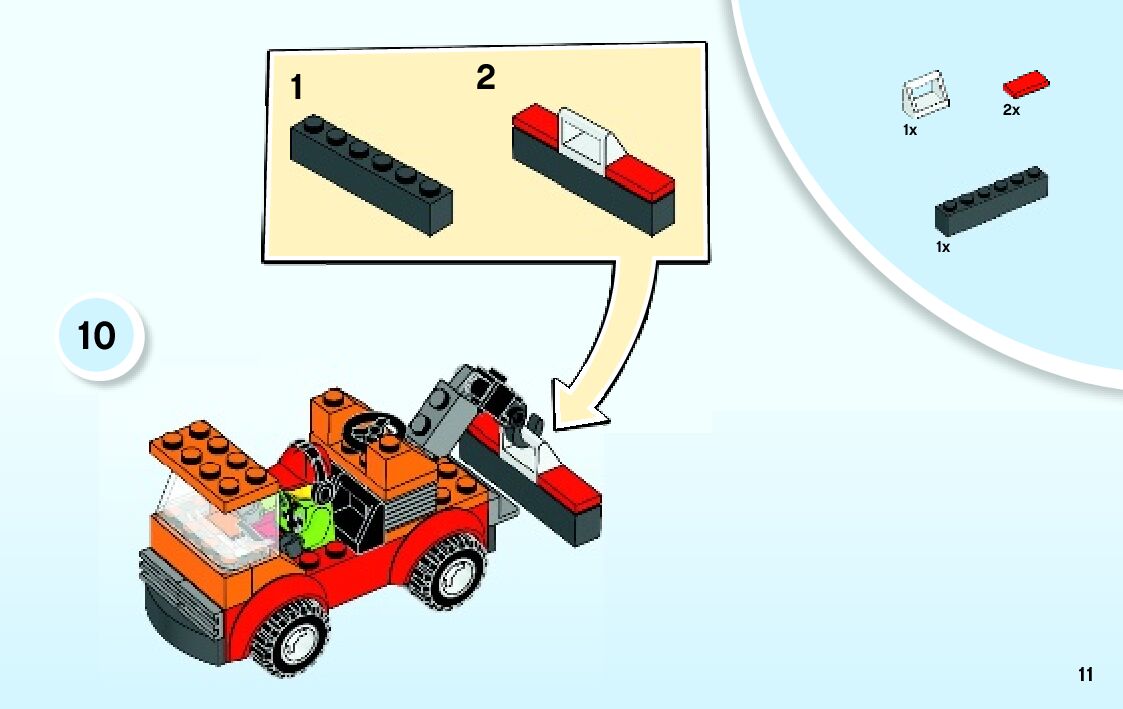 1

2

1x

2x

1x

10

11