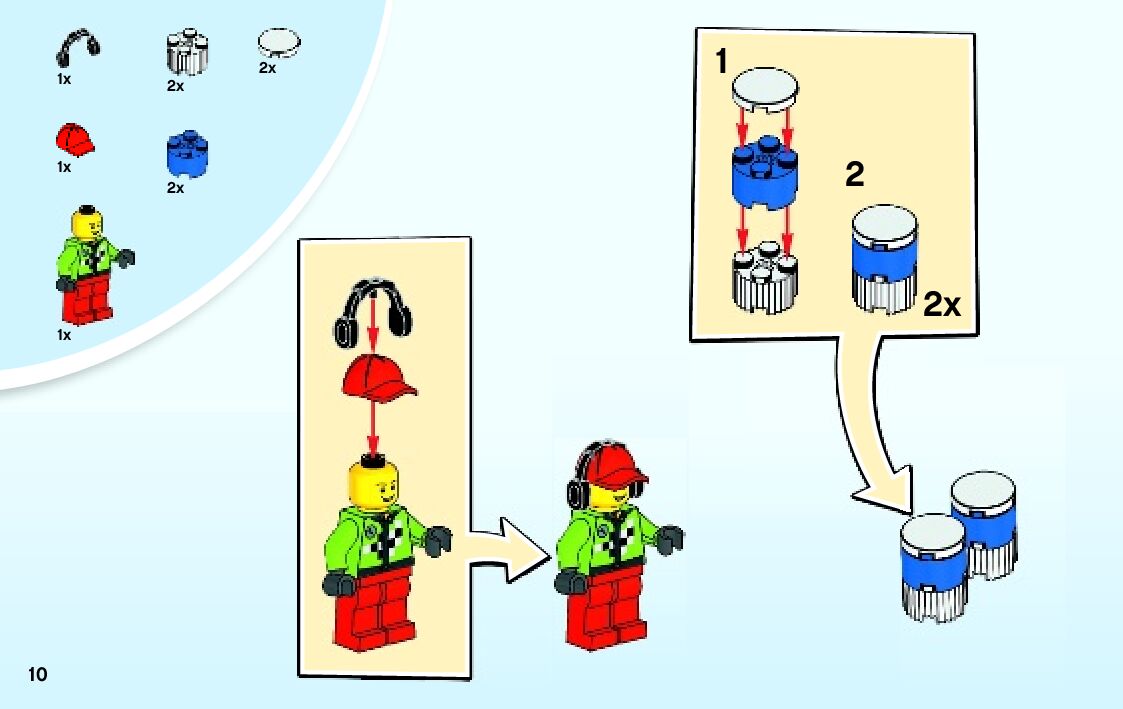 1x
2x
2x
1x
2x
1x
1
2
2x
10