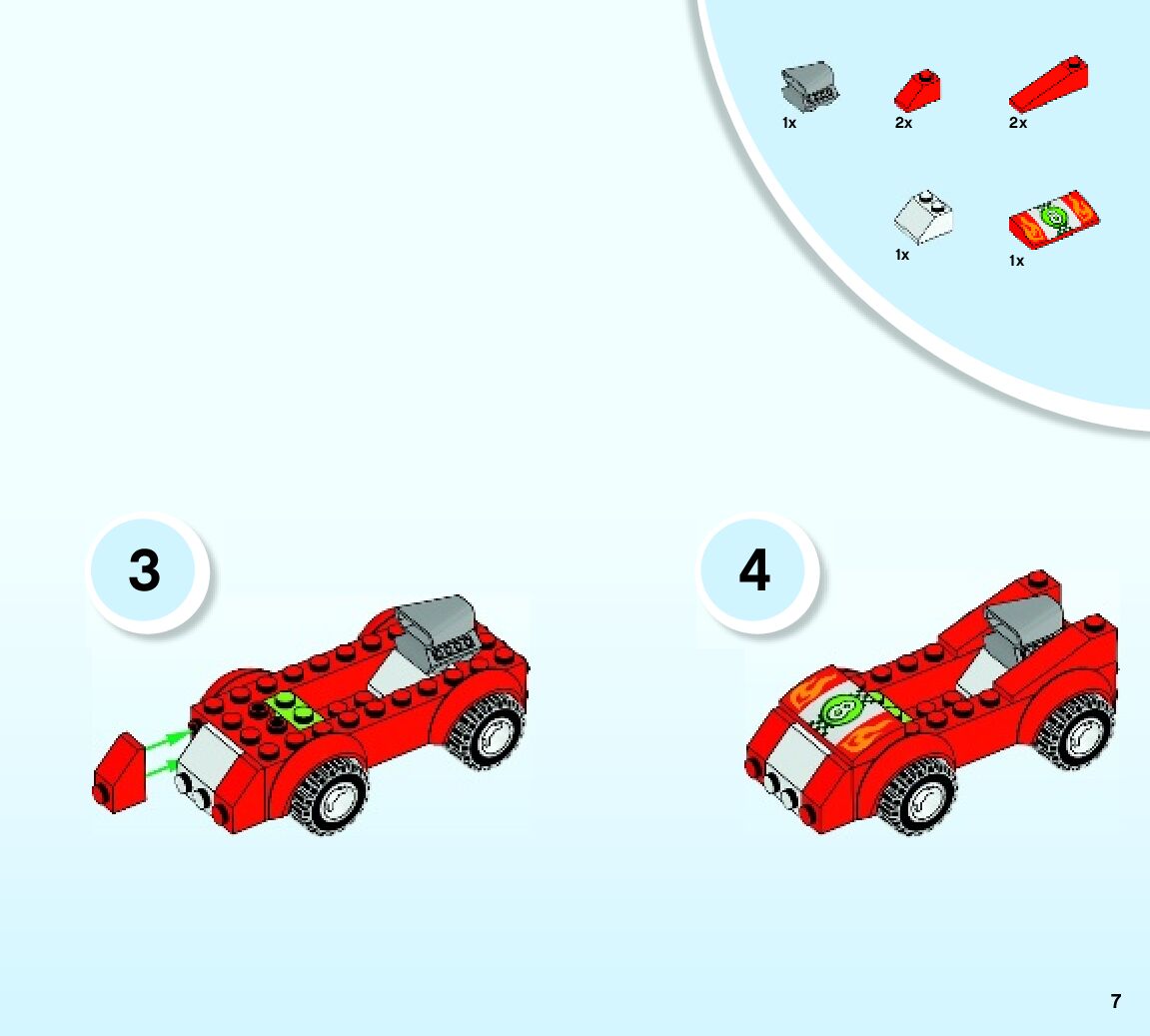 1x 2x 2x

1x 1x

3

4

7