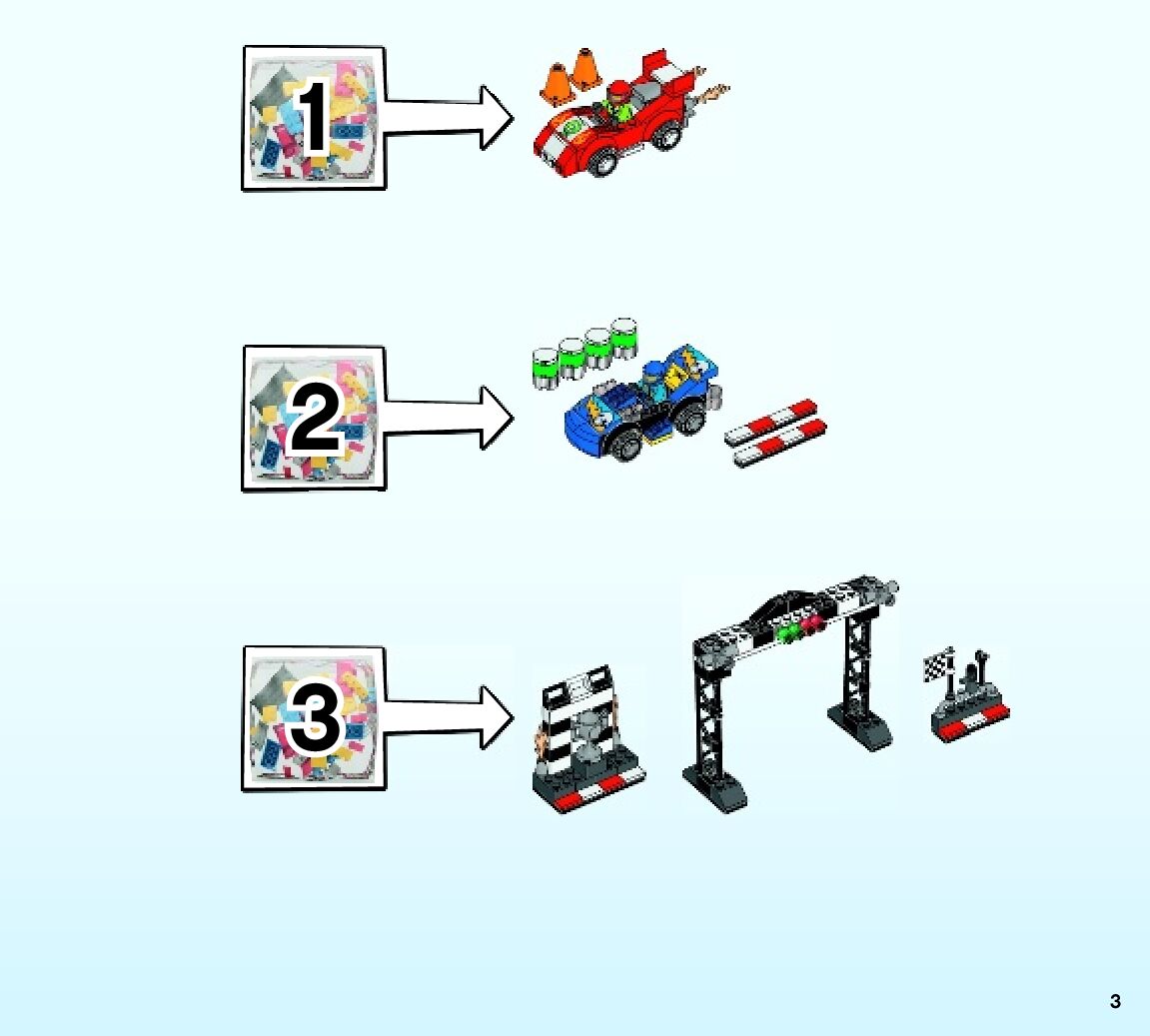 1

2

3

3