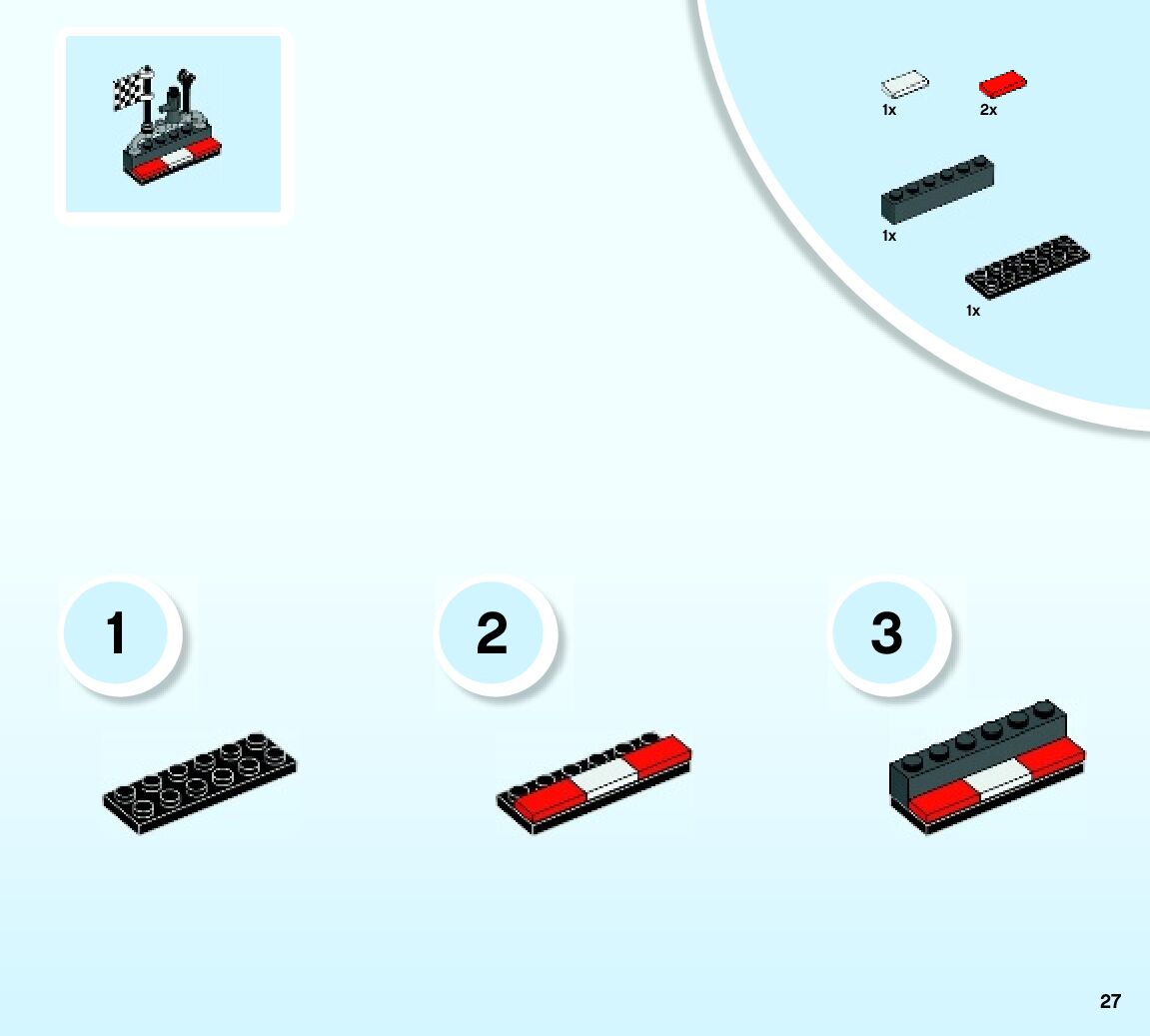 1x
2x
1x
1x

1

2

3

27