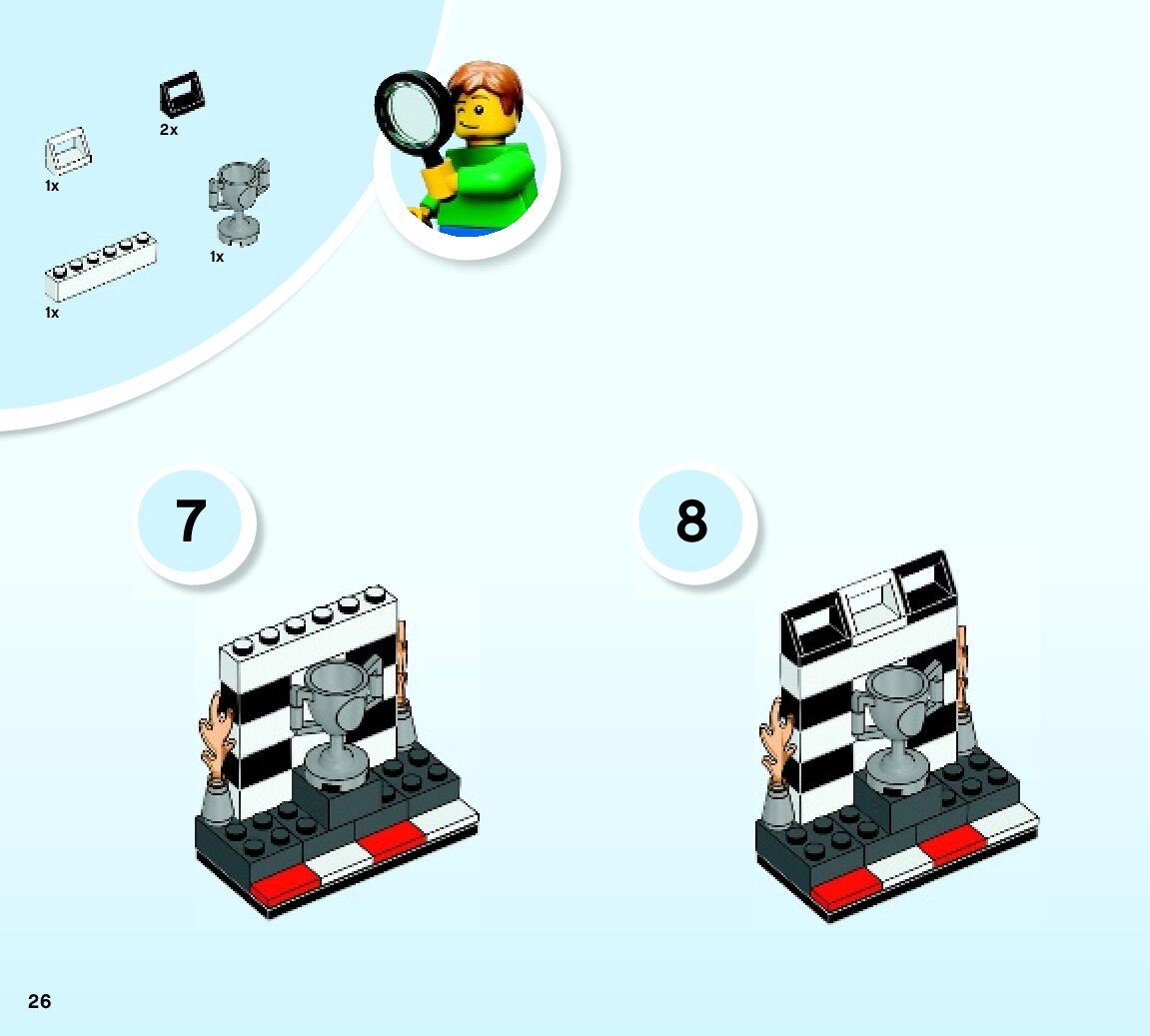 2x

1x

1x

1x

7

8

26