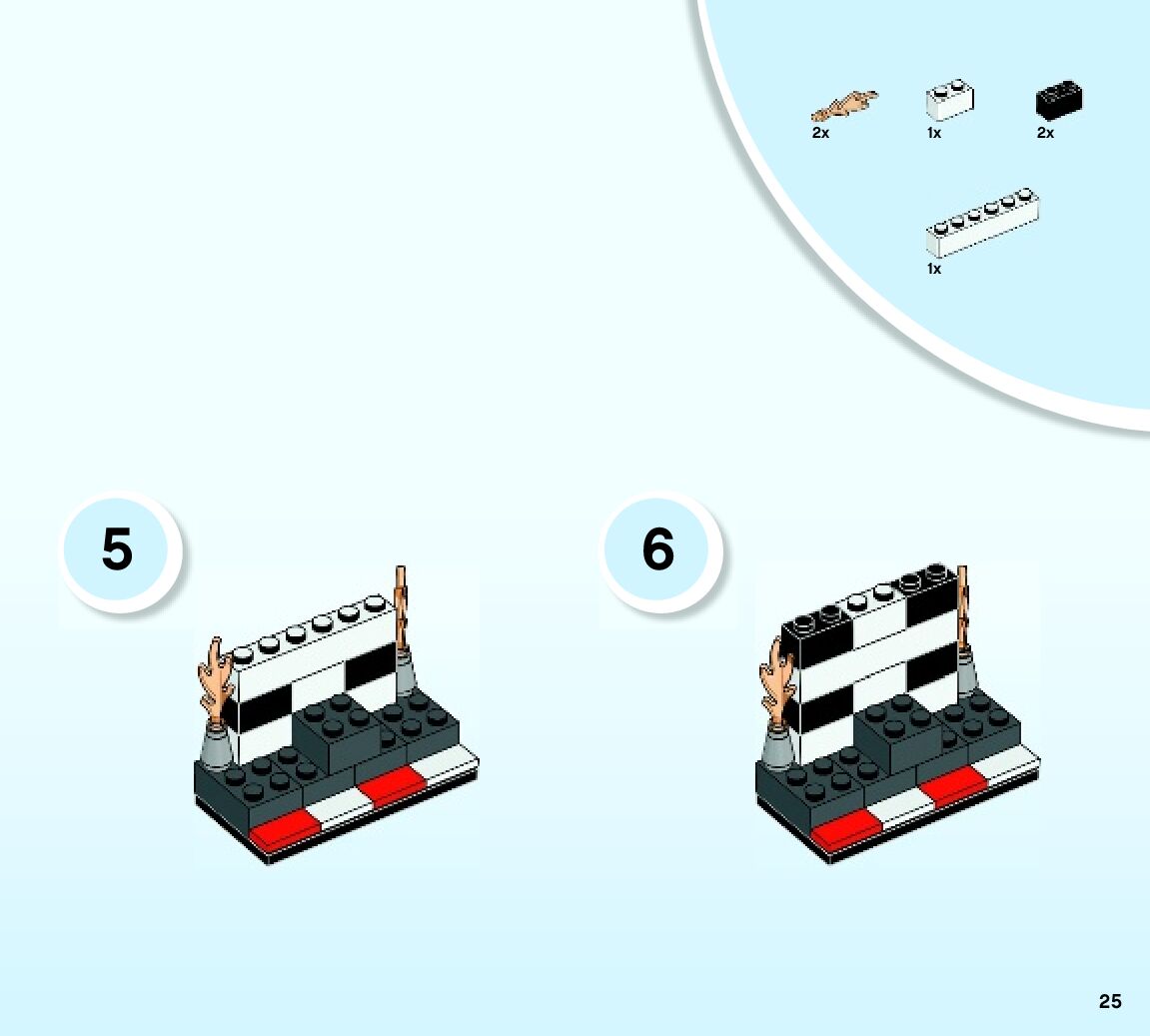 2x
1x
2x
1x

5

6

25