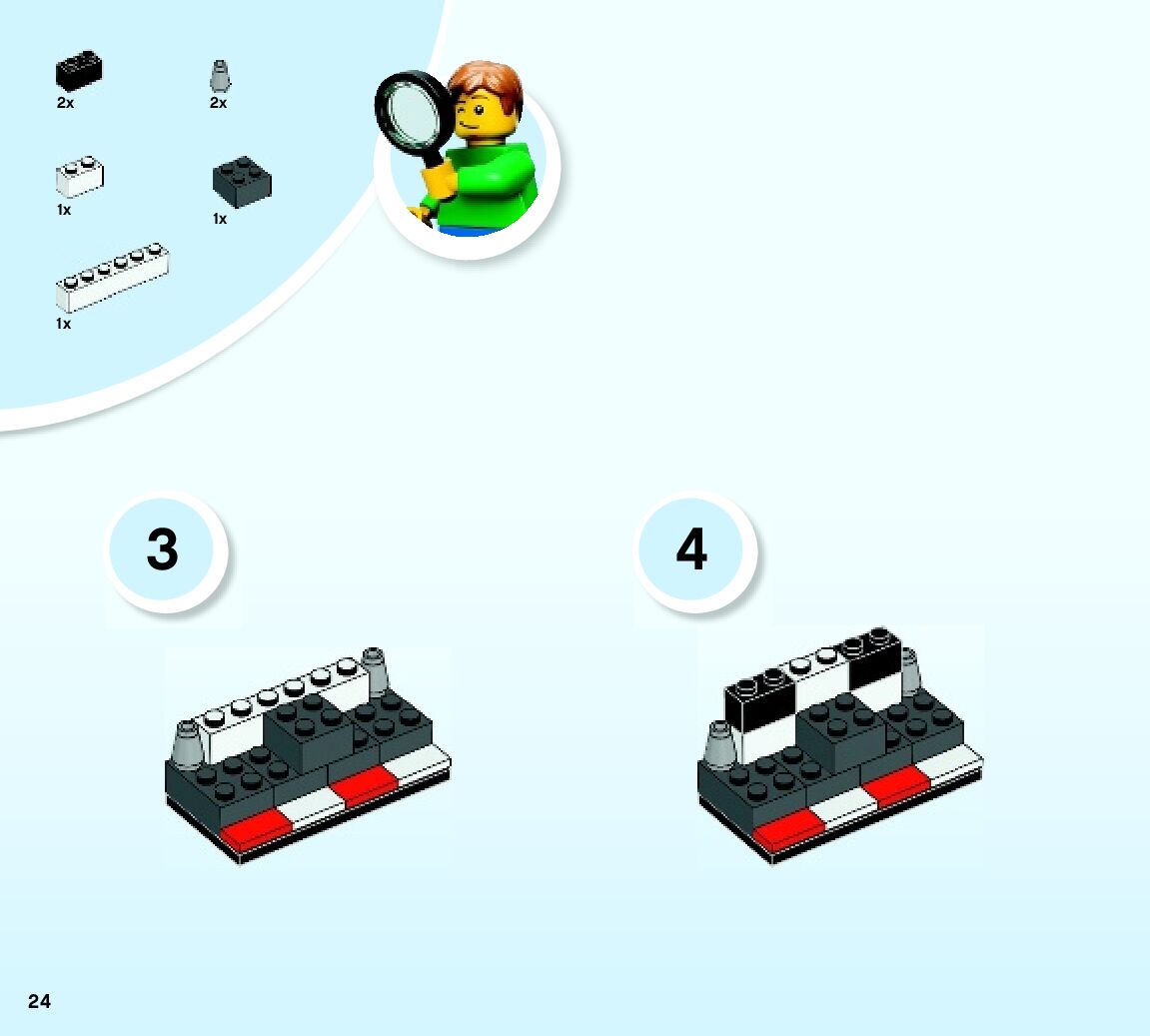 2x

2x

1x

1x

1x

3

4

24