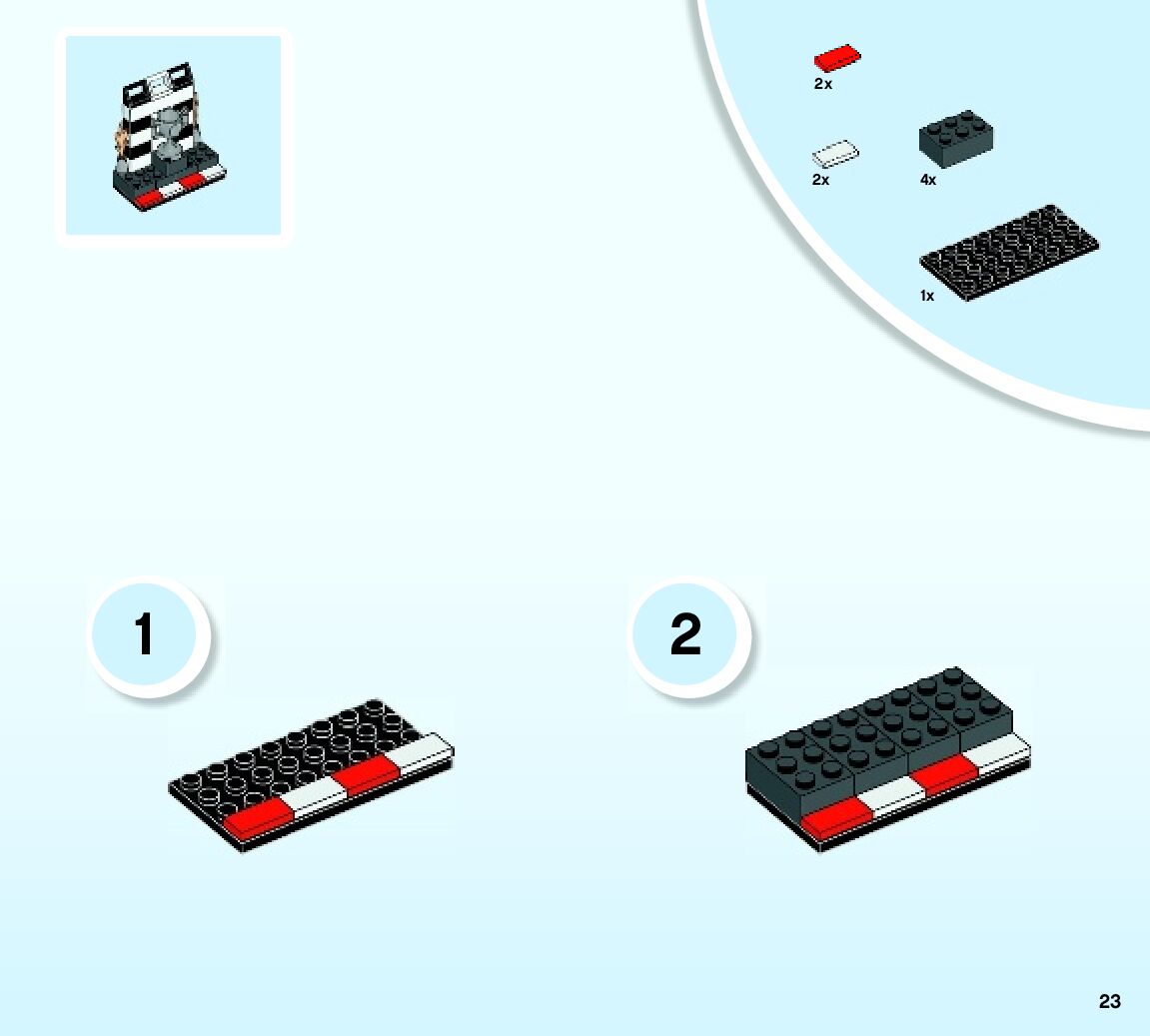 2x

2x

4x

1x

1

2

23