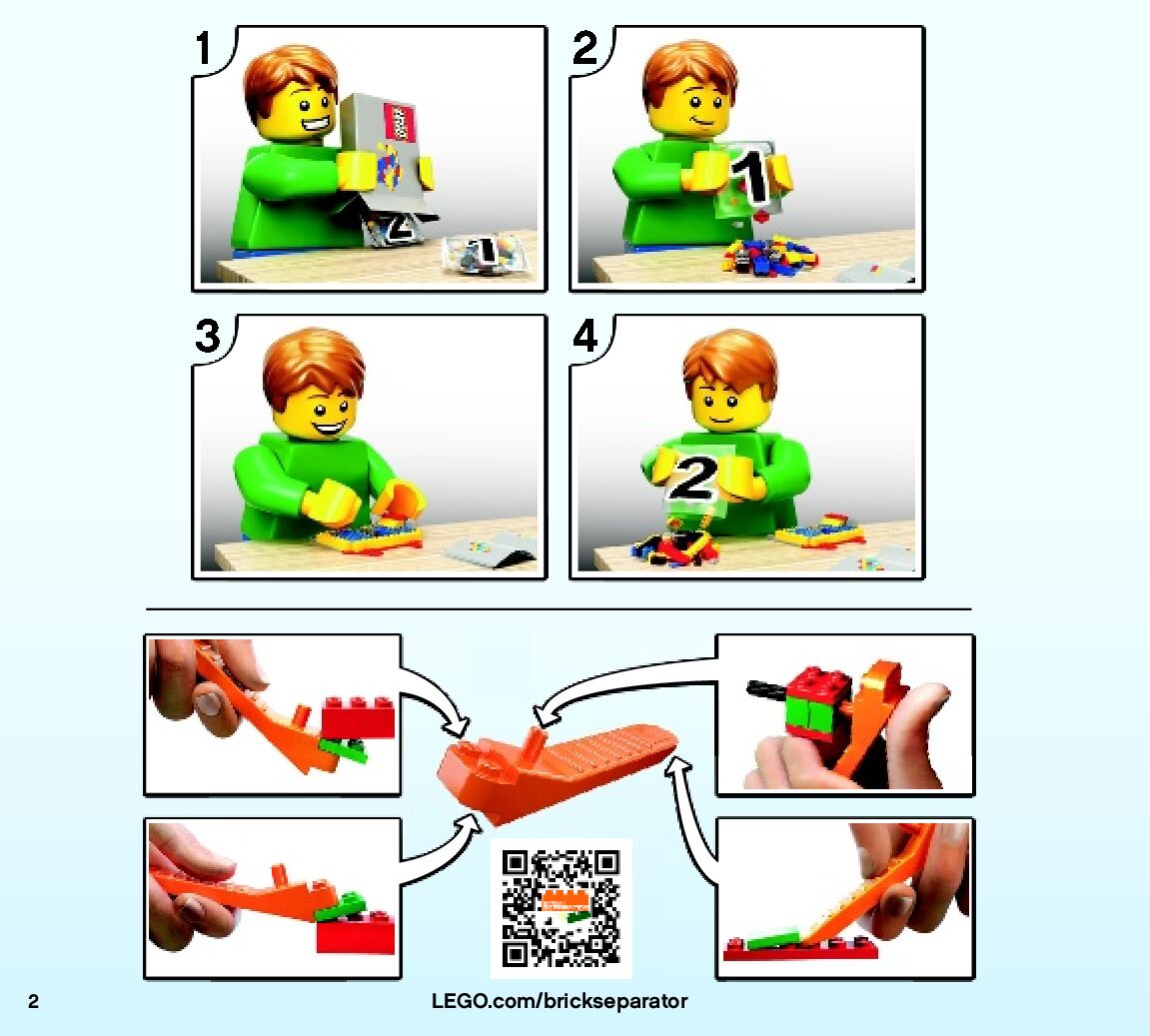 1

2

1

2

1

3

4

2

2

LEGO.com/brickseparator