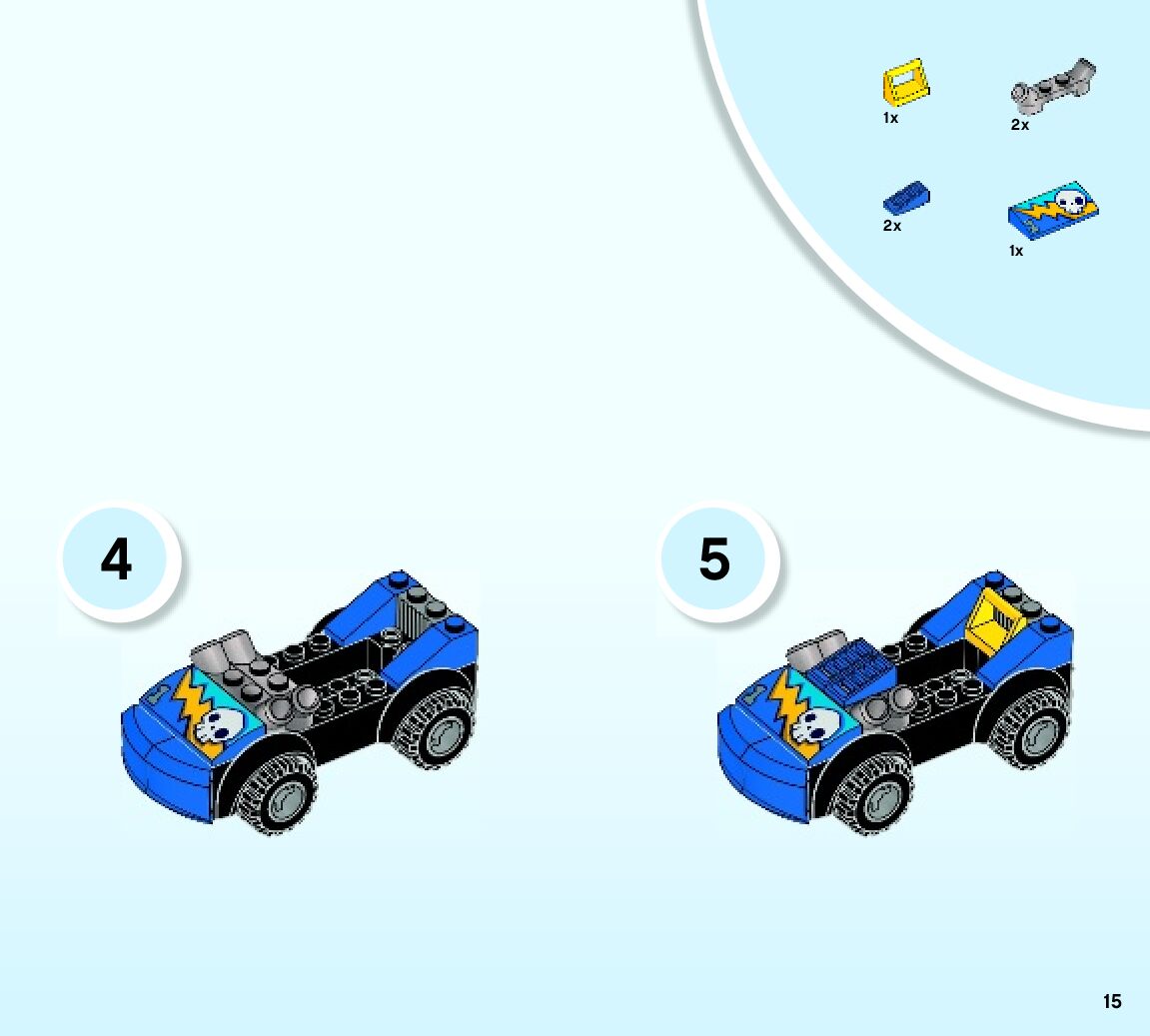 1x

2x

2x

1x

4

5

15