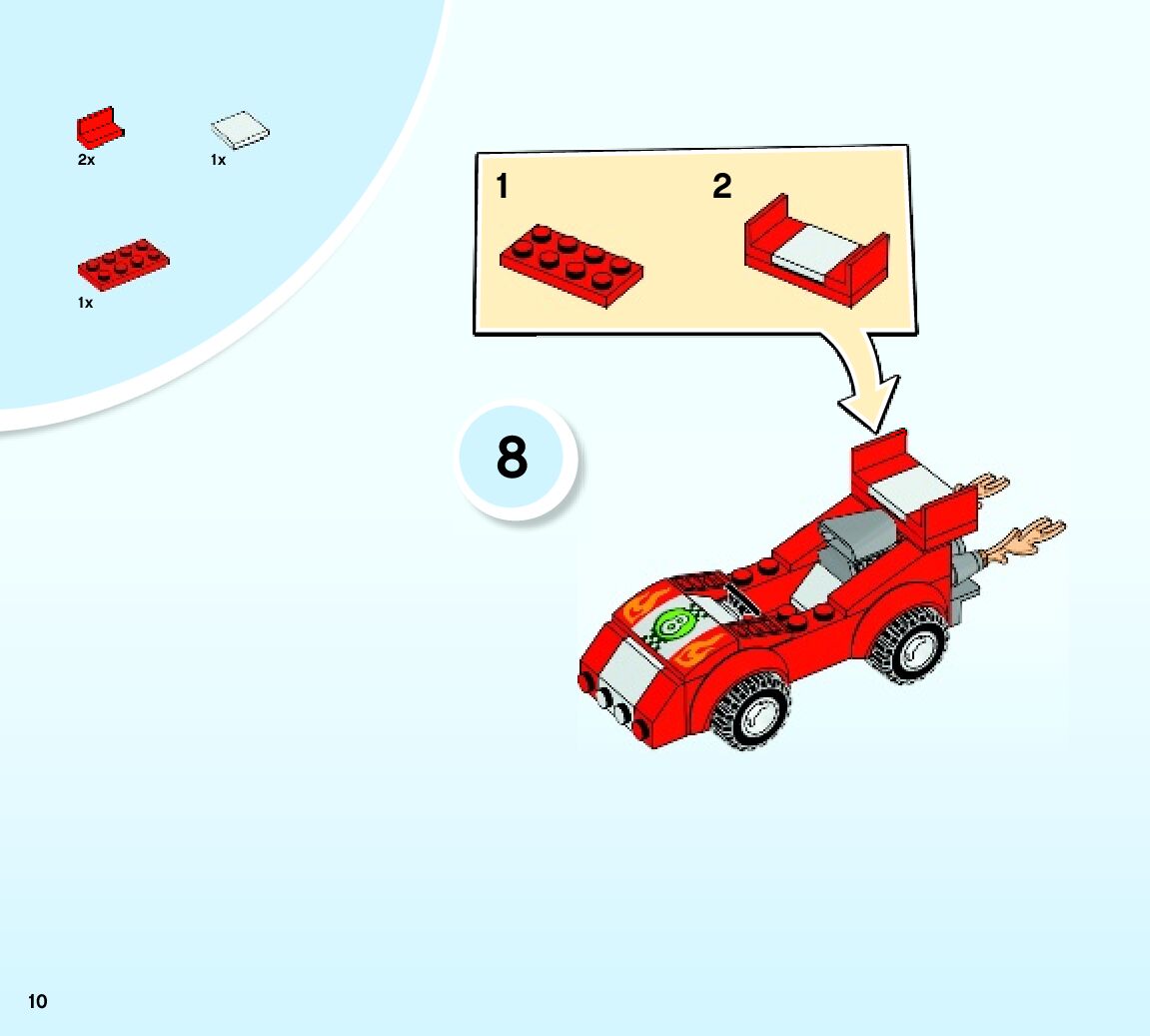 2x

1x

1x

1

2

8

10