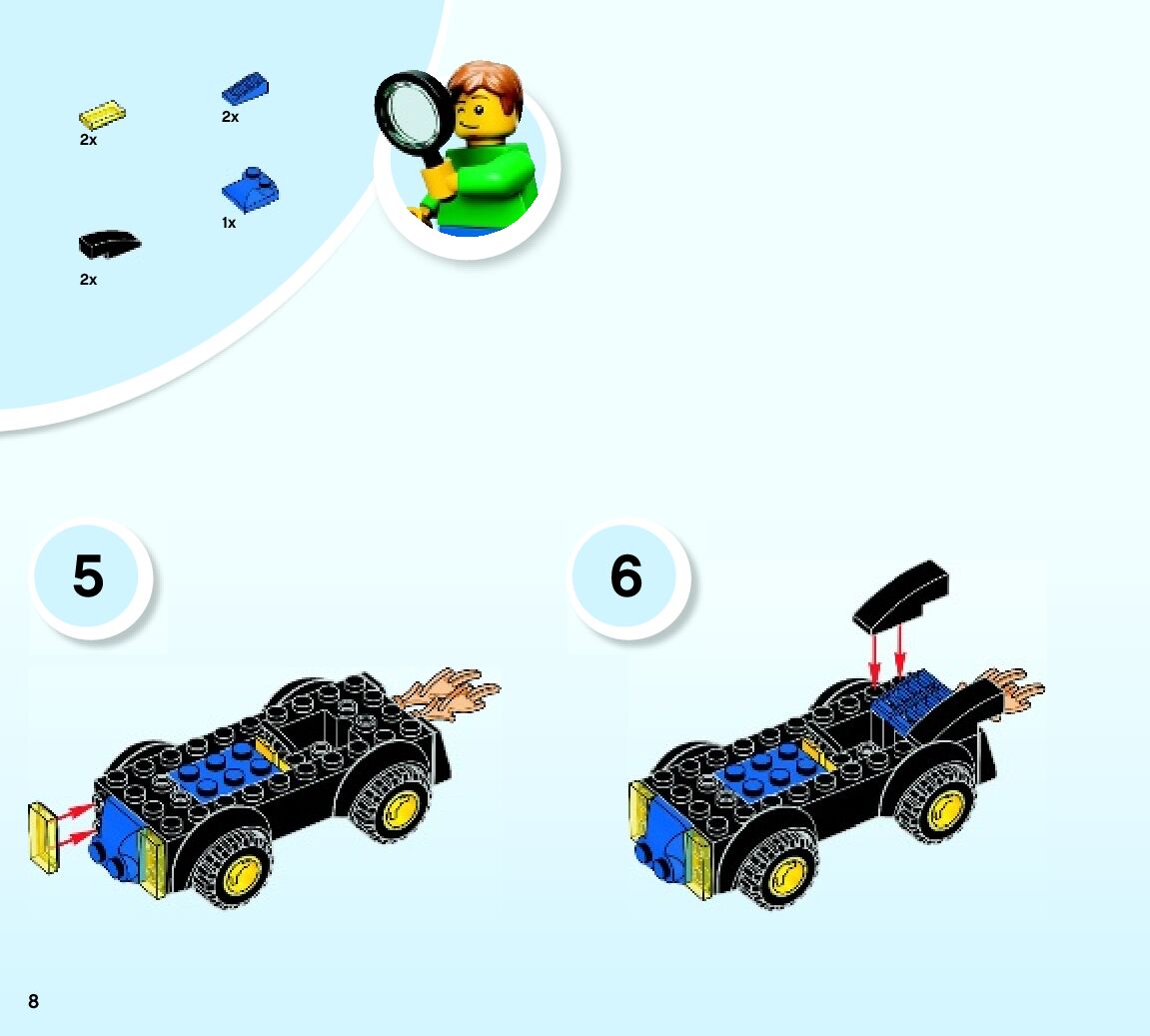 2x

2x

1x

2x

5

6

8