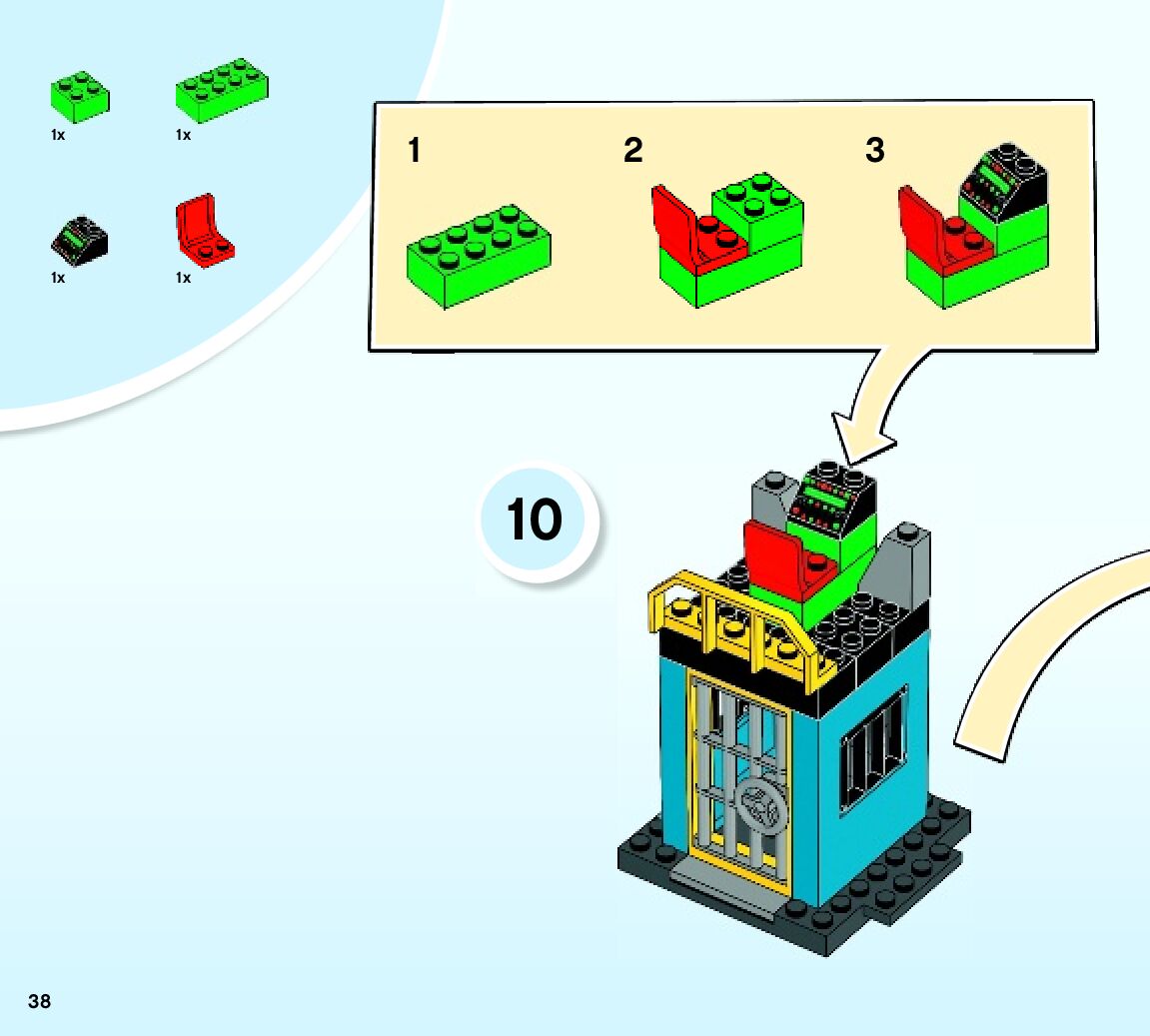 1x 1x

1x 1x

1

2

3

10

38