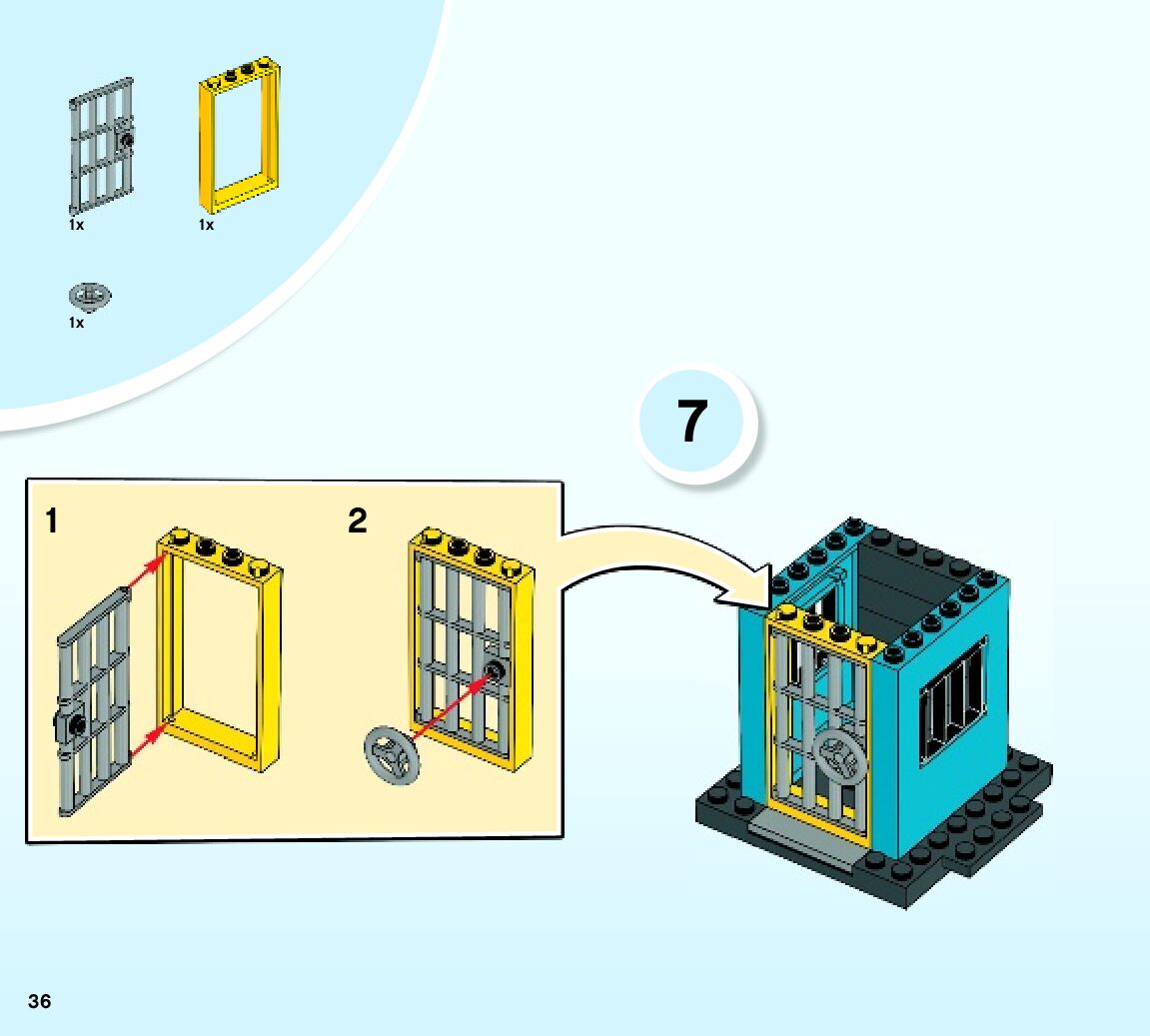 1x
1x
1x

7

1

2

36