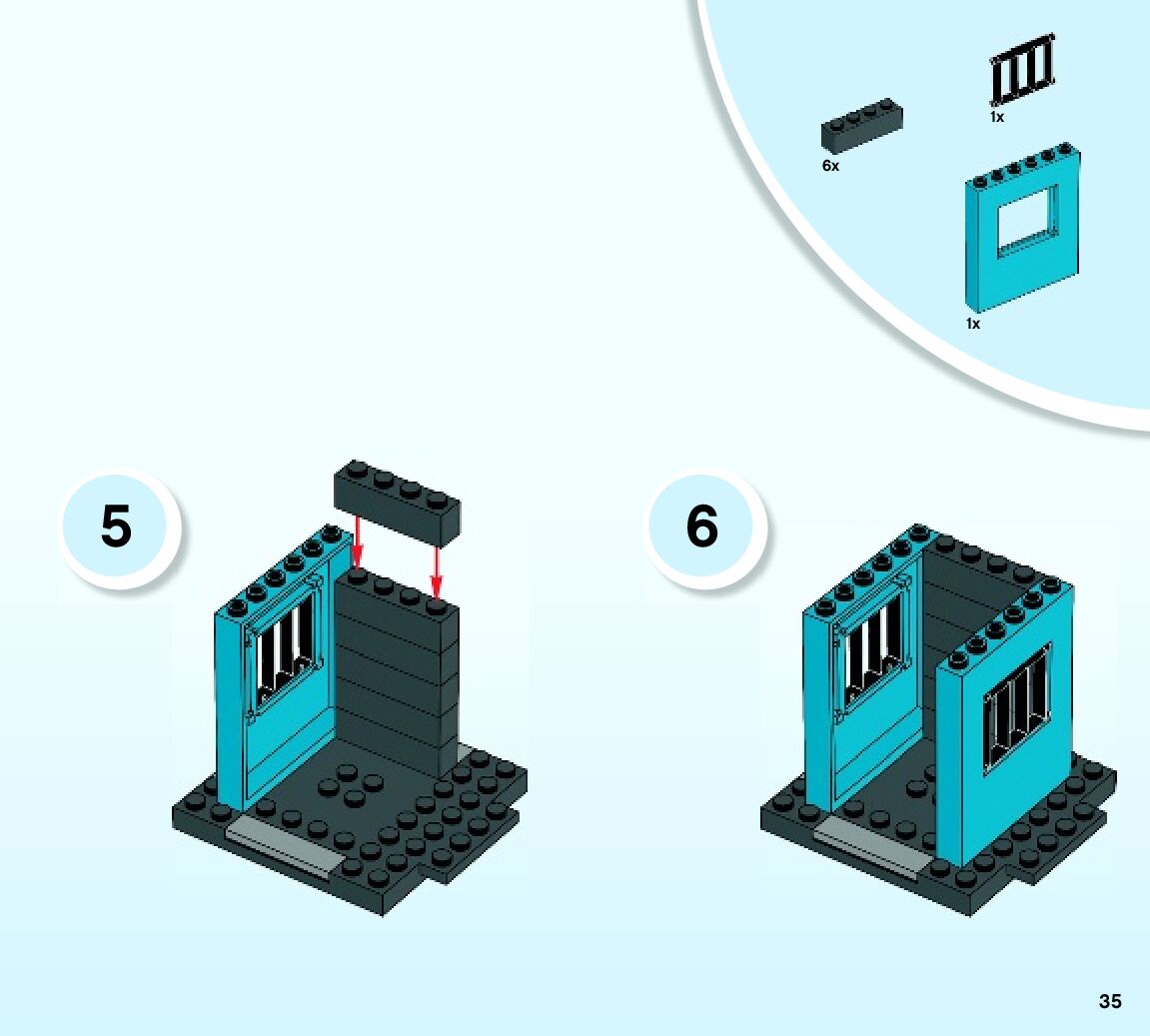 1x

6x

1x

5

6

35