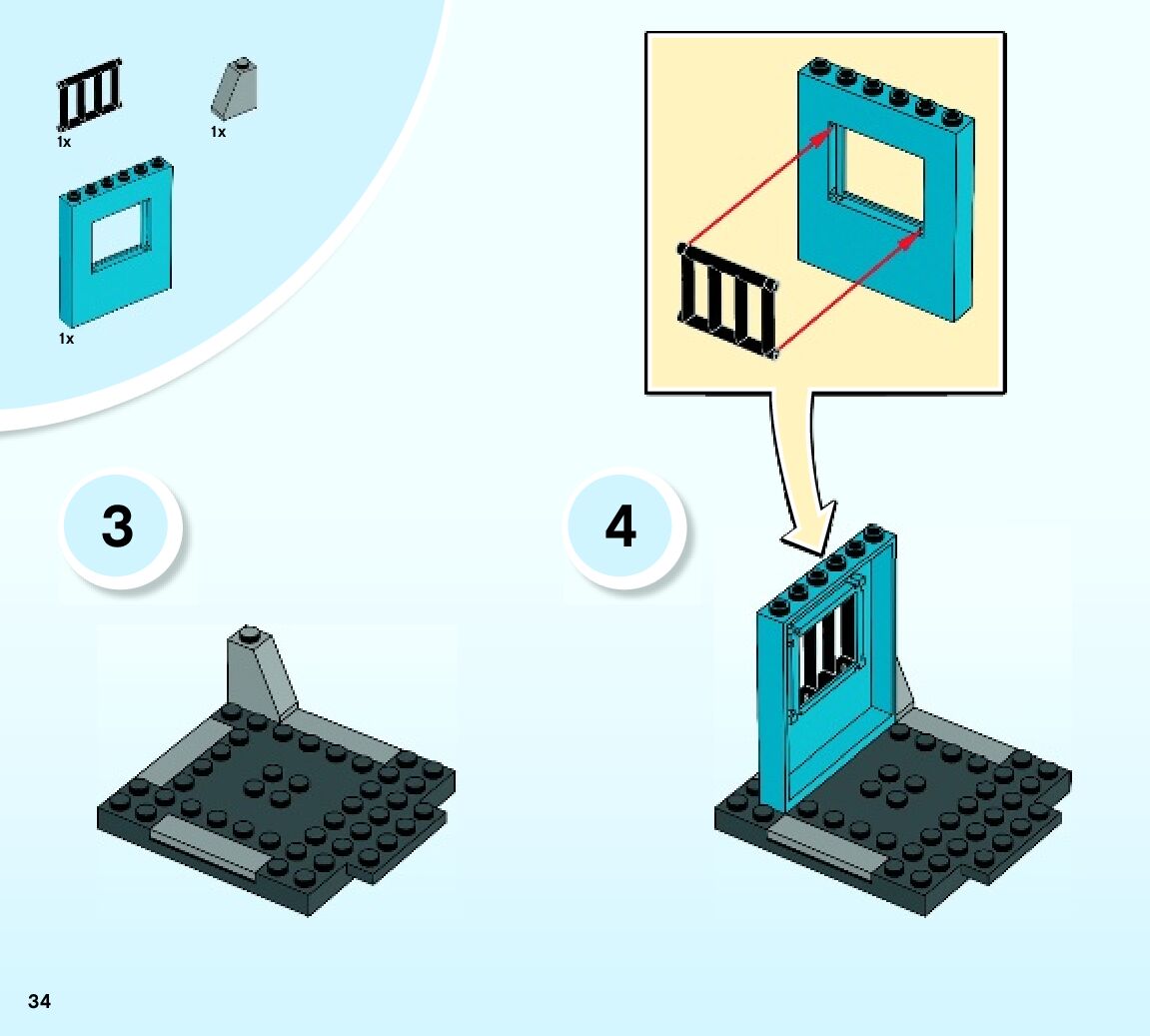 1x
1x
1x

3

4

34