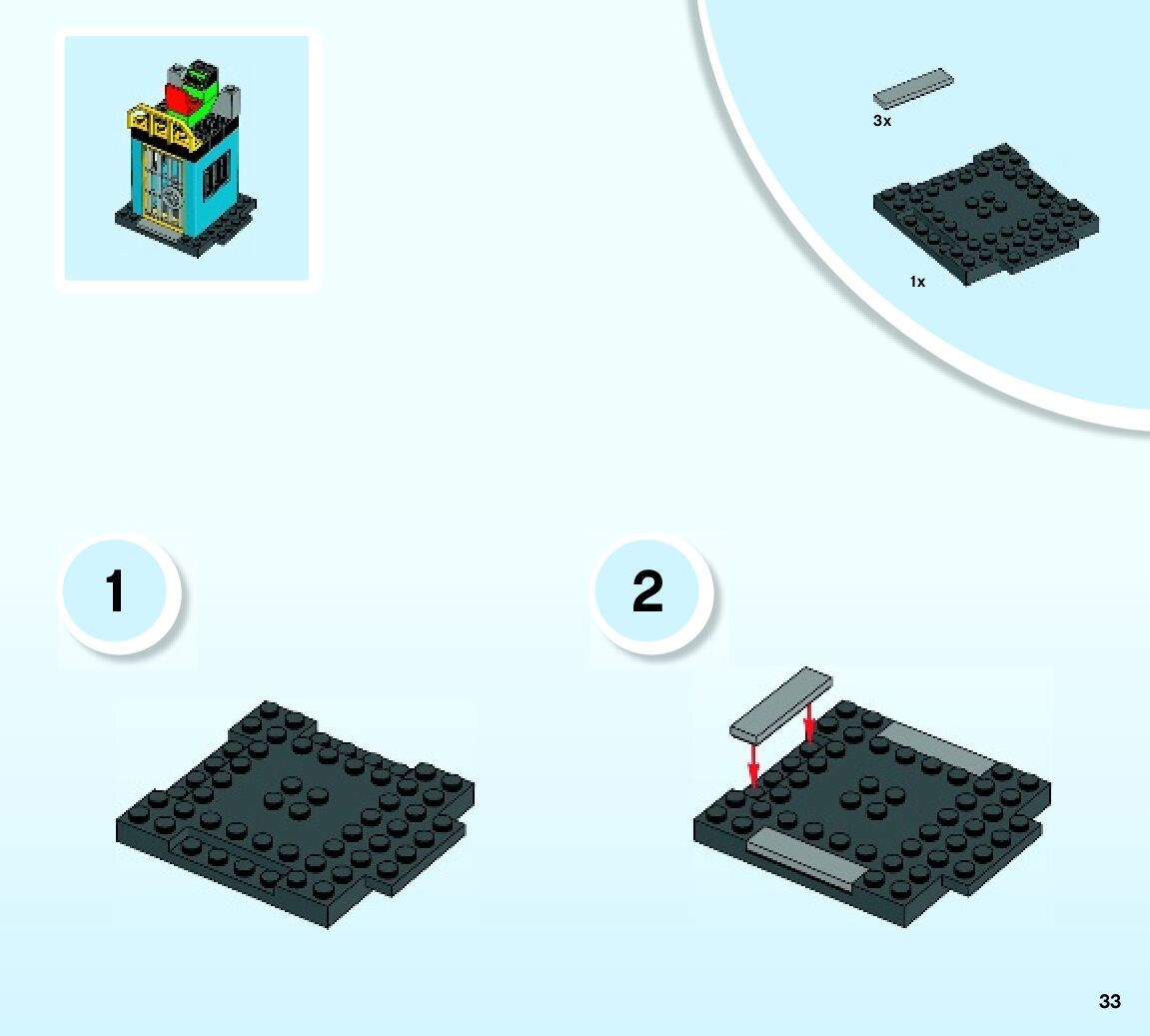 3x

1x

1

2

33