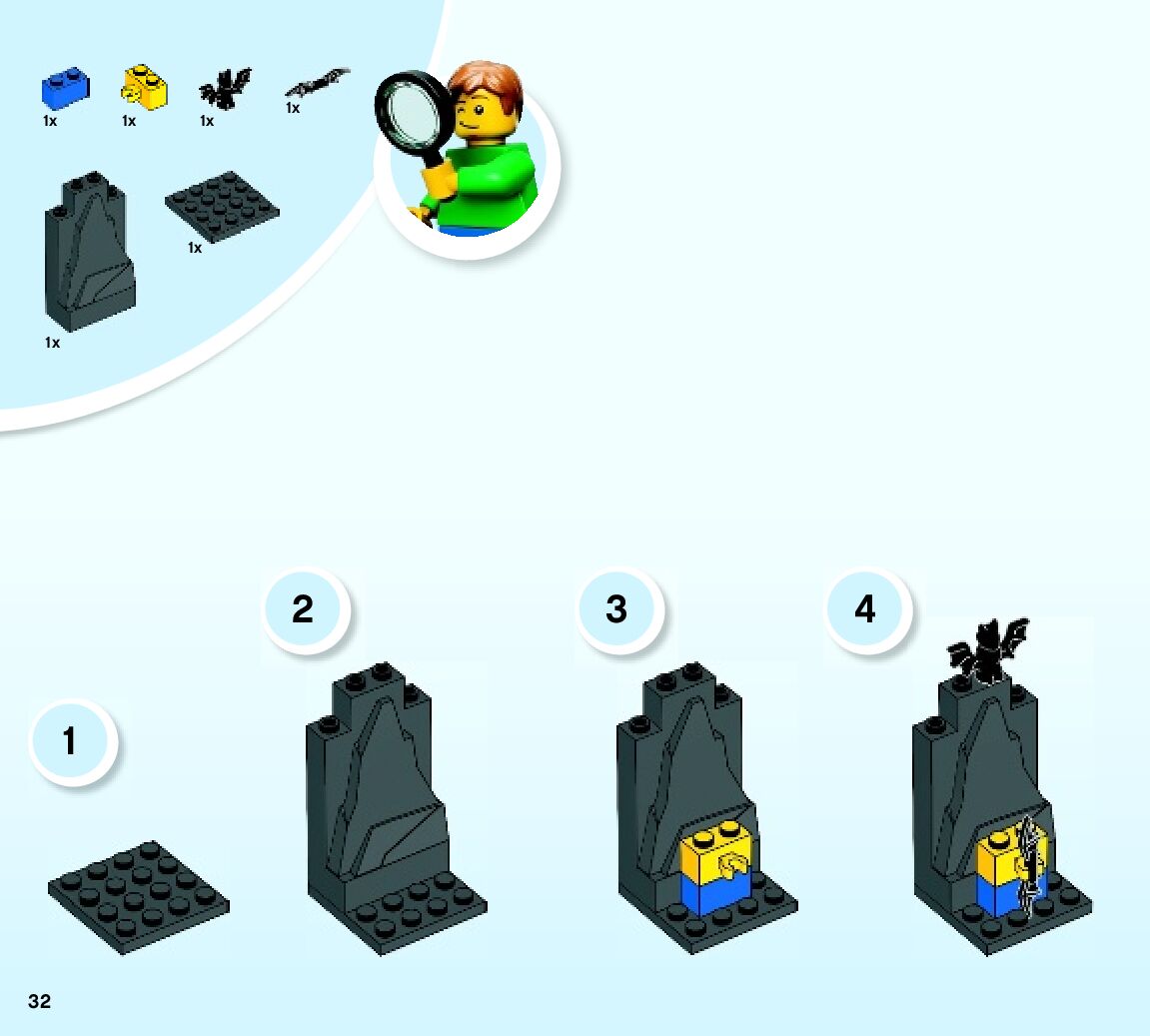 1x
1x
1x
1x
1x
1x

1

2

3

4

32