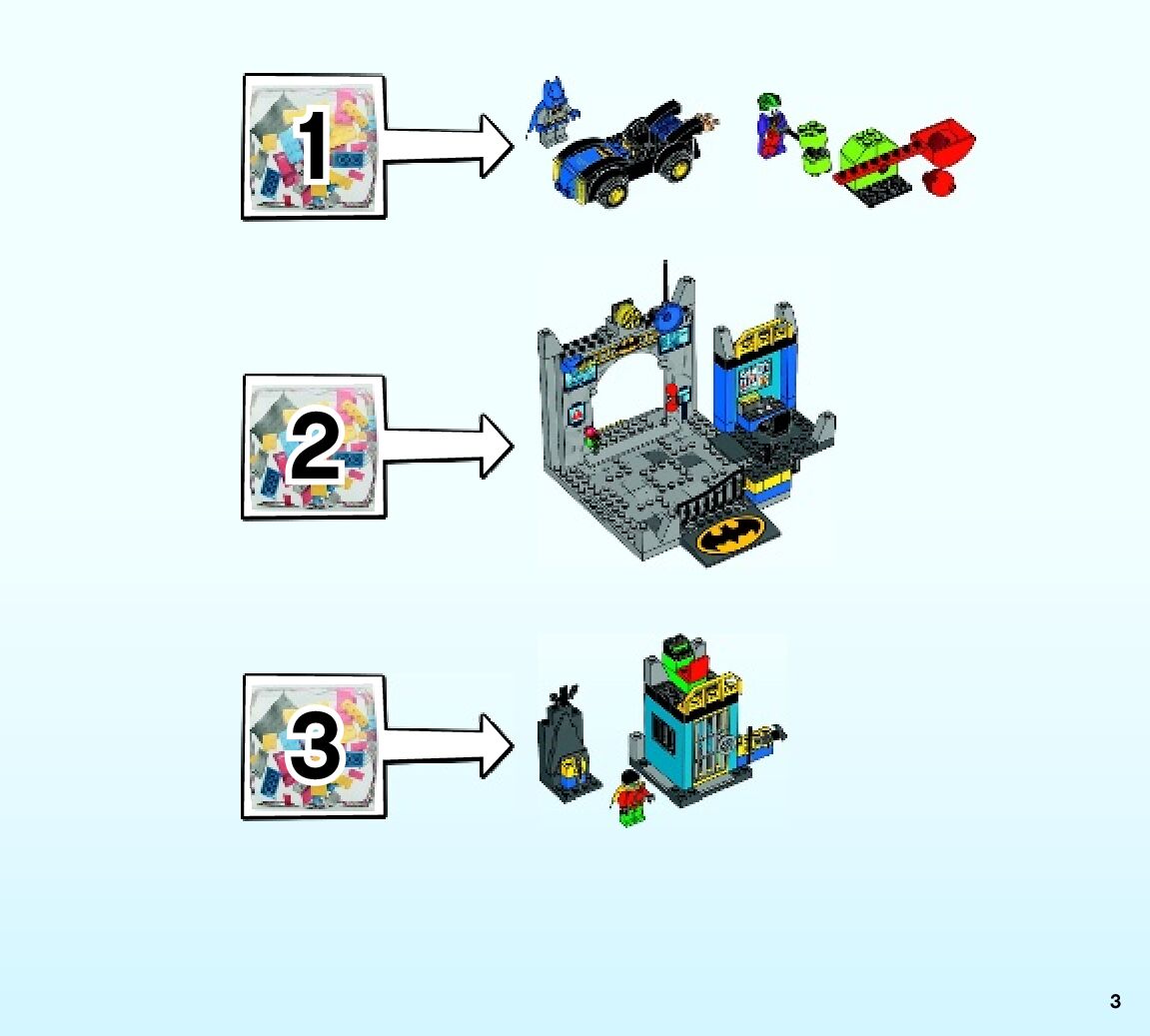 1

2

3

3