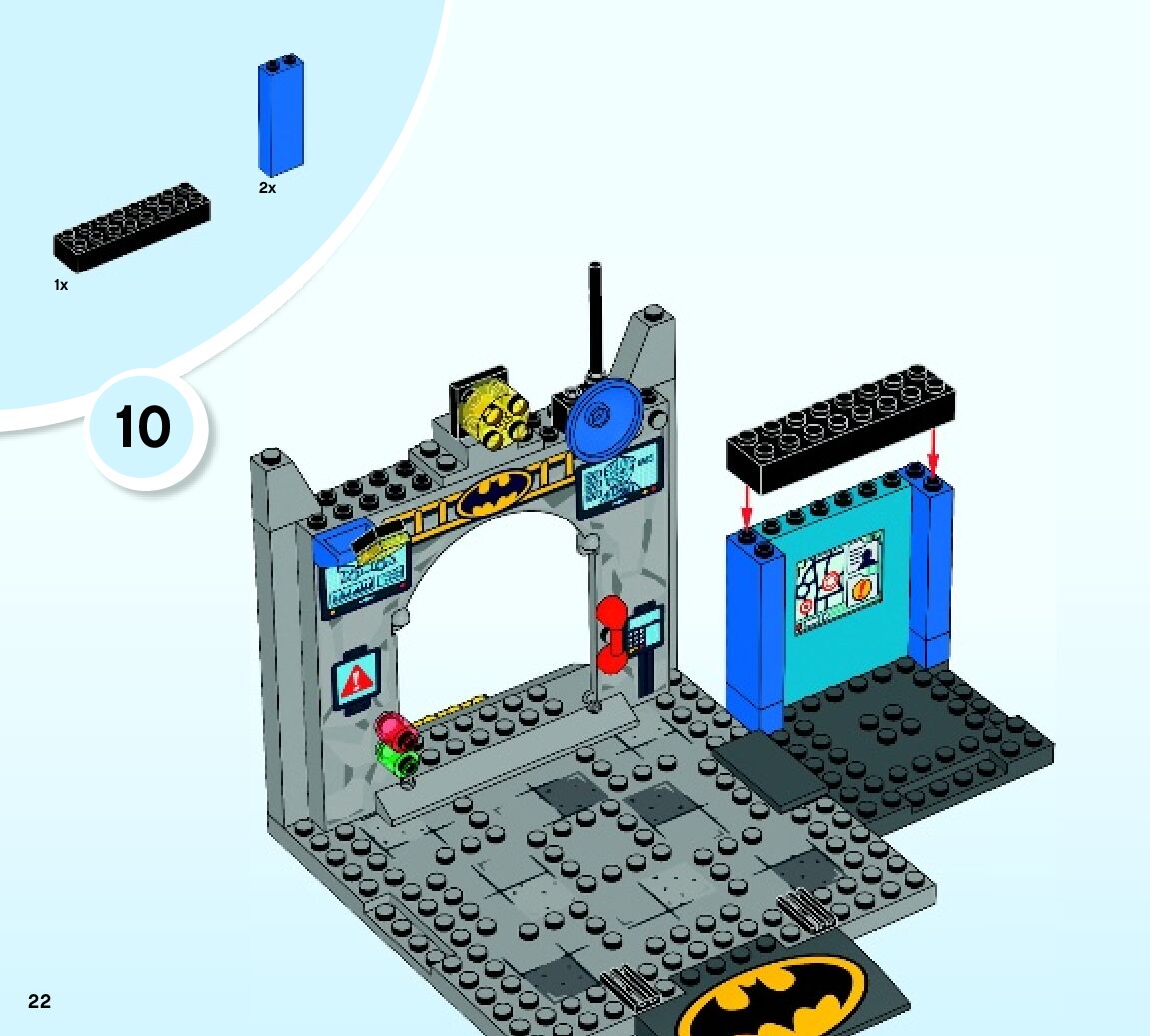 2x

1x

10

22