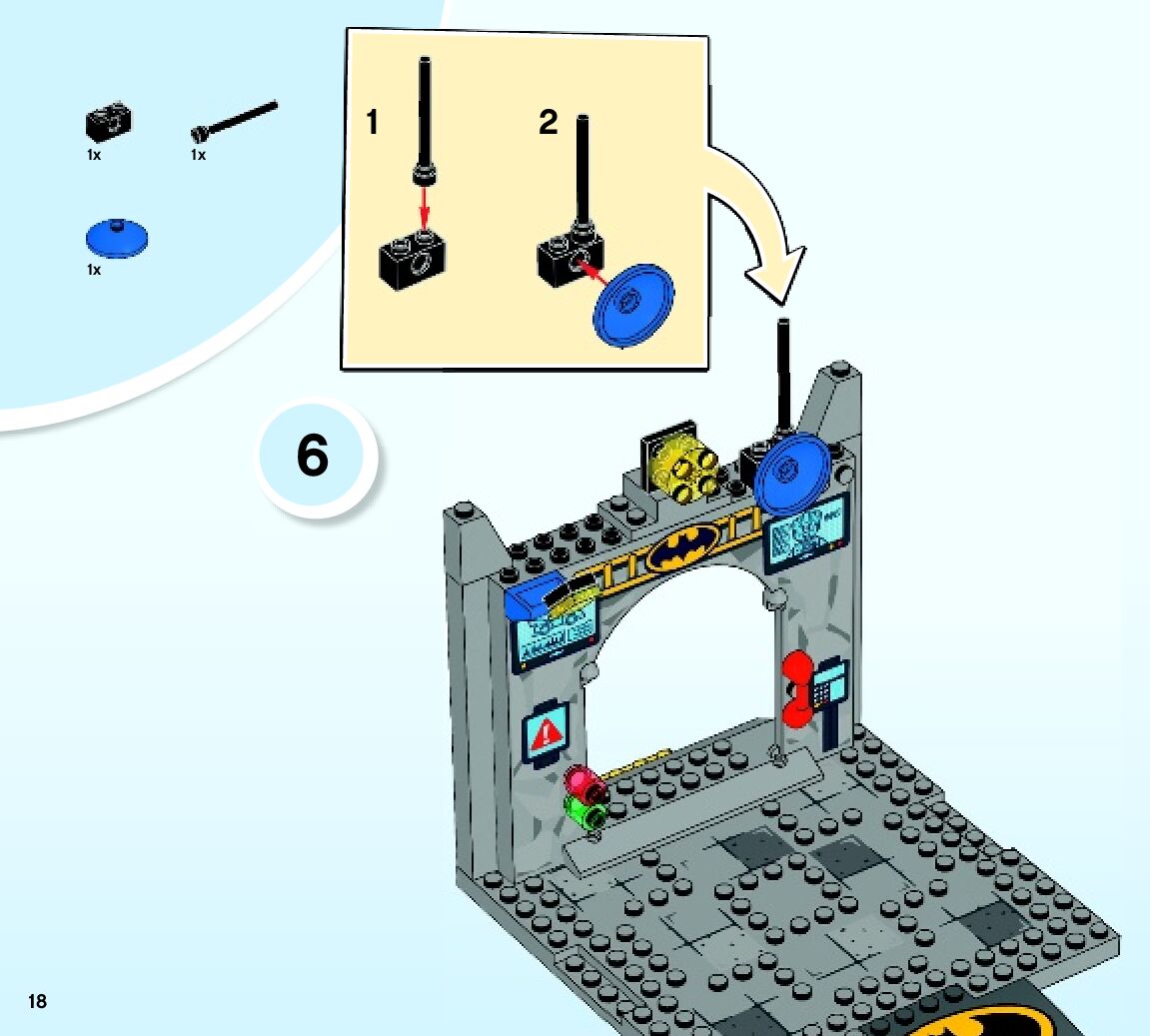 1x 1x

1x

1

2

6

18