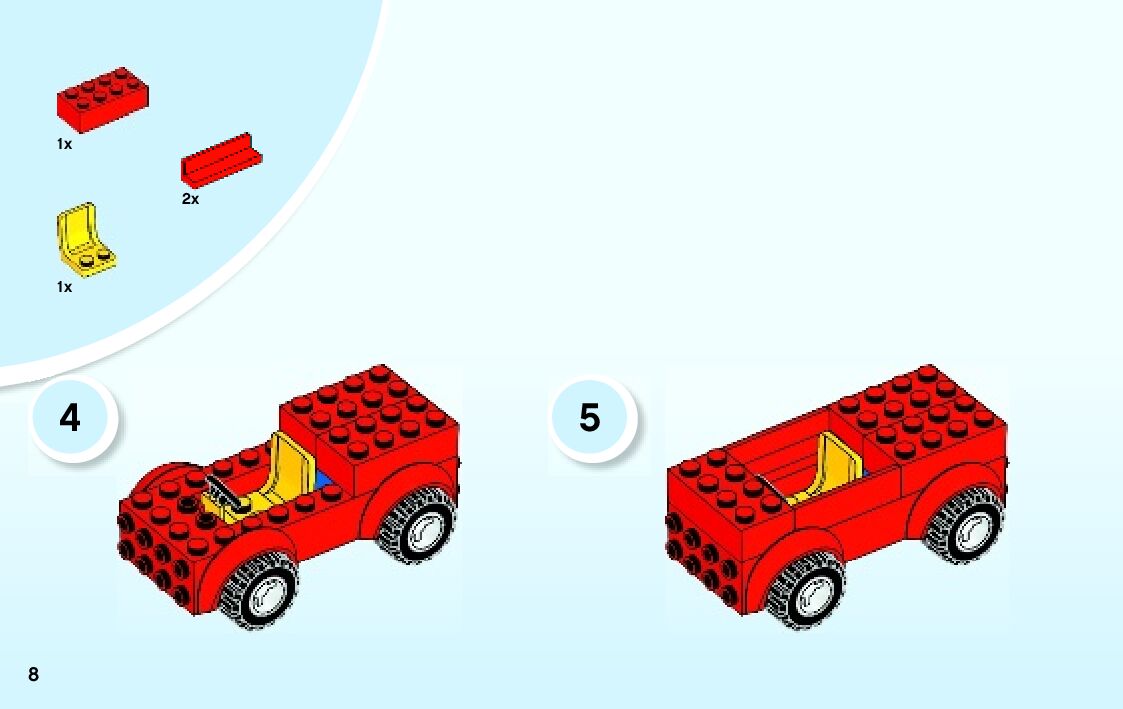 1x

2x

1x

4

5

8