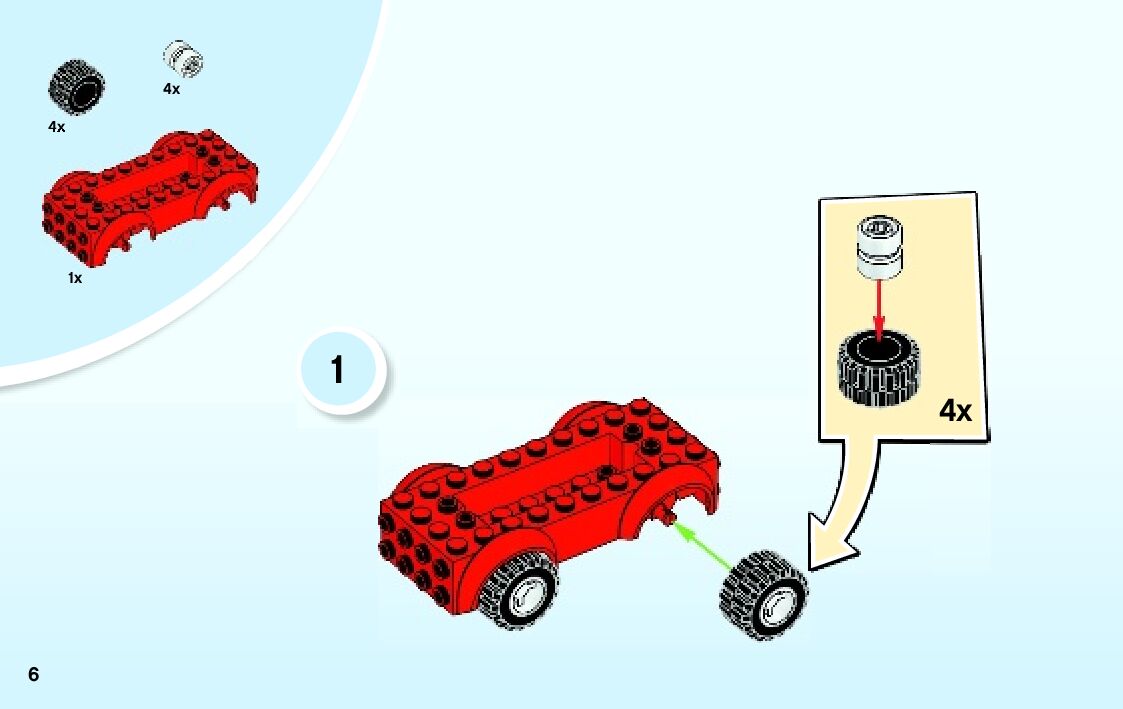 4x

4x

1x

1

4x

6